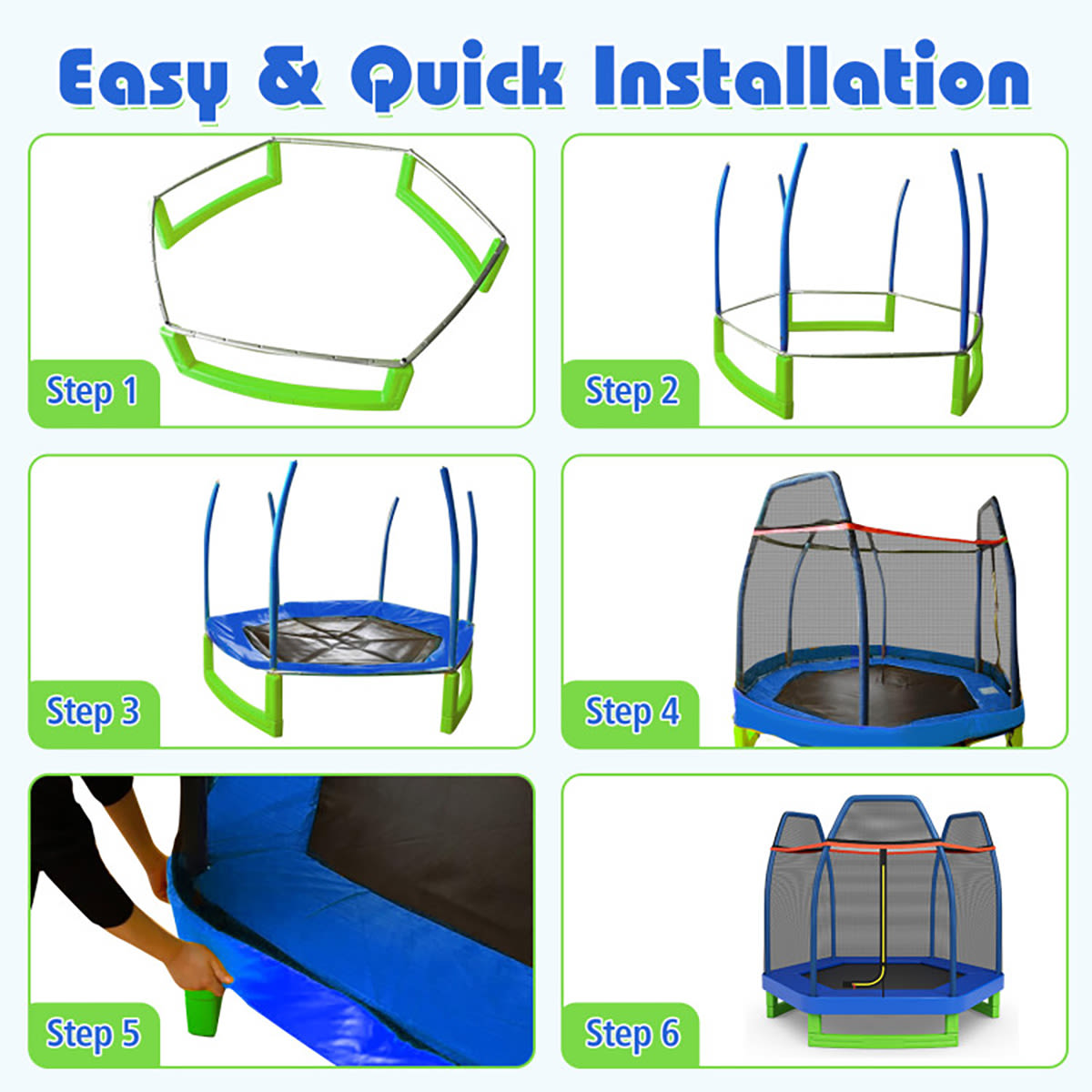 Easy & Quick Installation

Step 1

Step 2

Step 3

Step 4

Step 5

Step 6