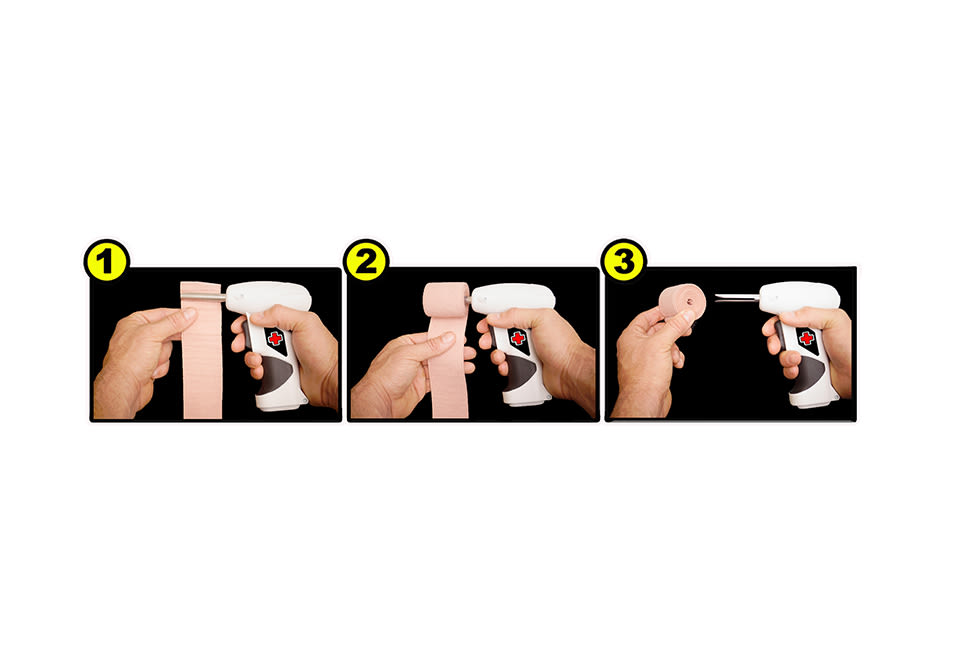 1

2

3