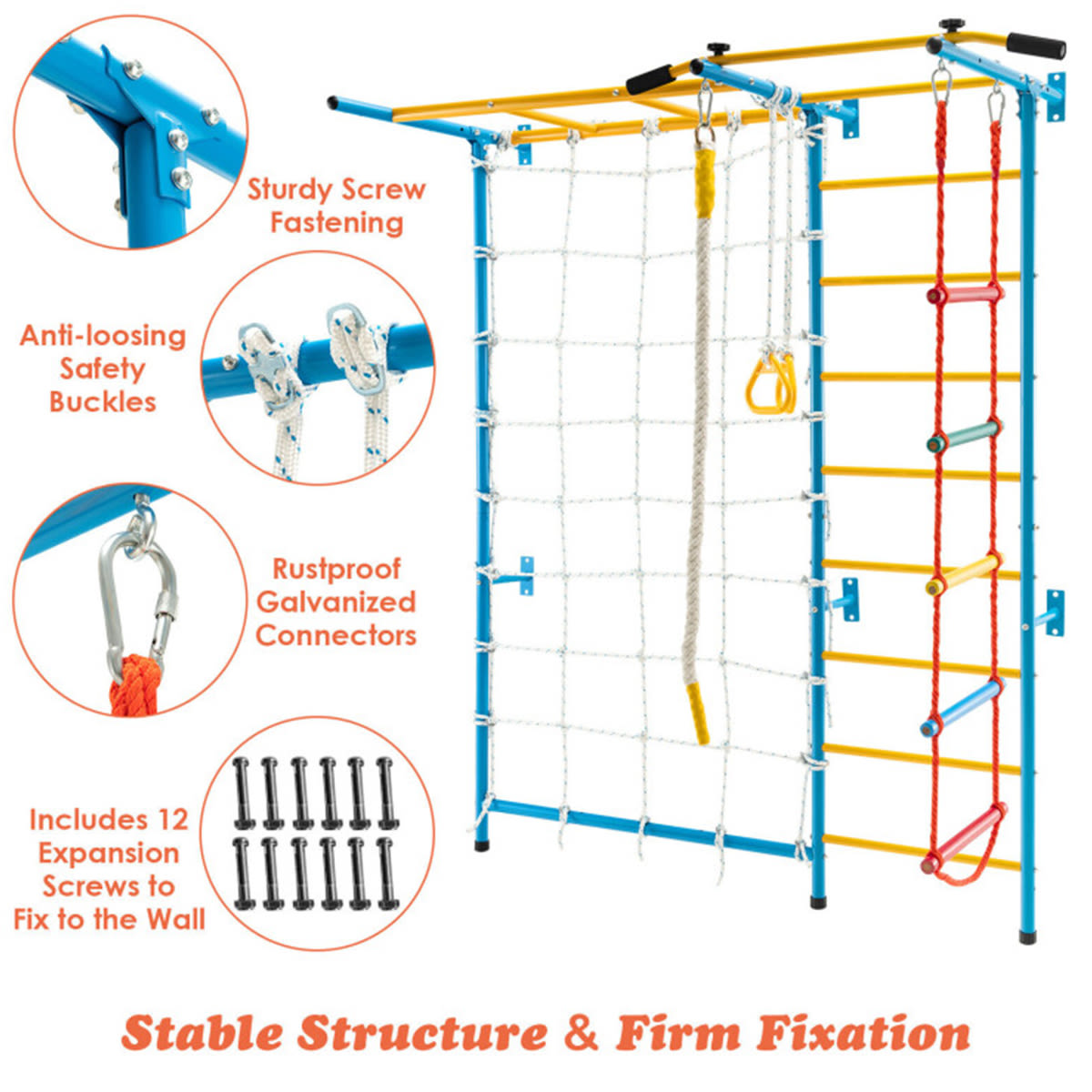 Sturdy Screw Fastening

Anti-loosing Safety Buckles

Rustproof Galvanized Connectors

Includes 12 Expansion Screws to Fix to the Wall

Stable Structure & Firm Fixation