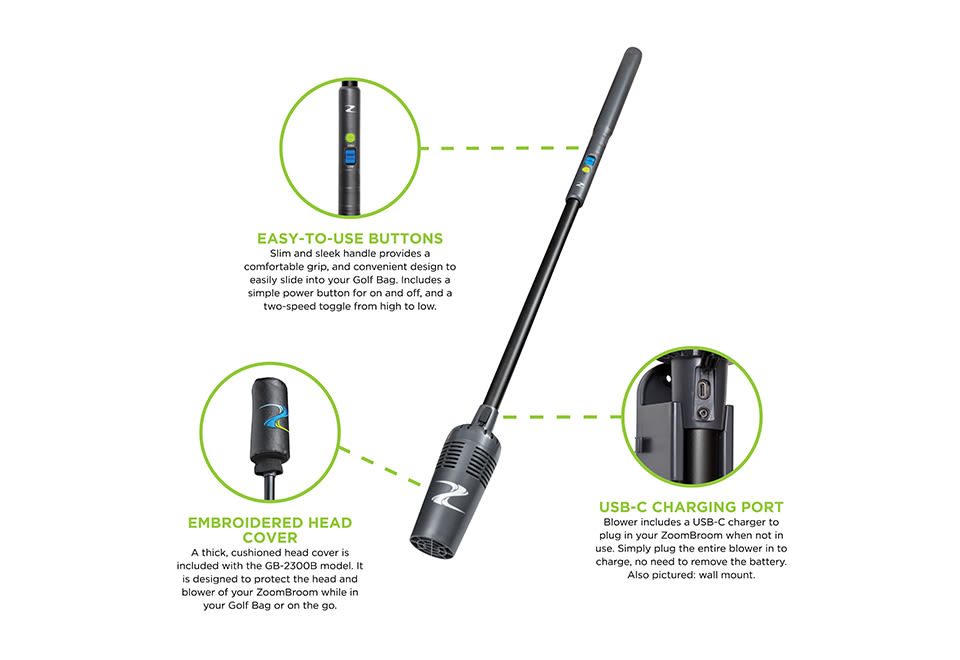 EASY-TO-USE BUTTONS
Slim and sleek handle provides a comfortable grip, and convenient design to easily slide into your Golf Bag. Includes a simple power button for on and off, and a two-speed toggle from high to low.

EMBROIDERED HEAD COVER
A thick, cushioned head cover is included with the GB-2300B model. It is designed to protect the head and blower of your ZoomBroom while in your Golf Bag or on the go.

USB-C CHARGING PORT
Blower includes a USB-C charger to plug in your ZoomBroom when not in use. Simply plug the entire blower in to charge, no need to remove the battery. Also pictured: wall mount.