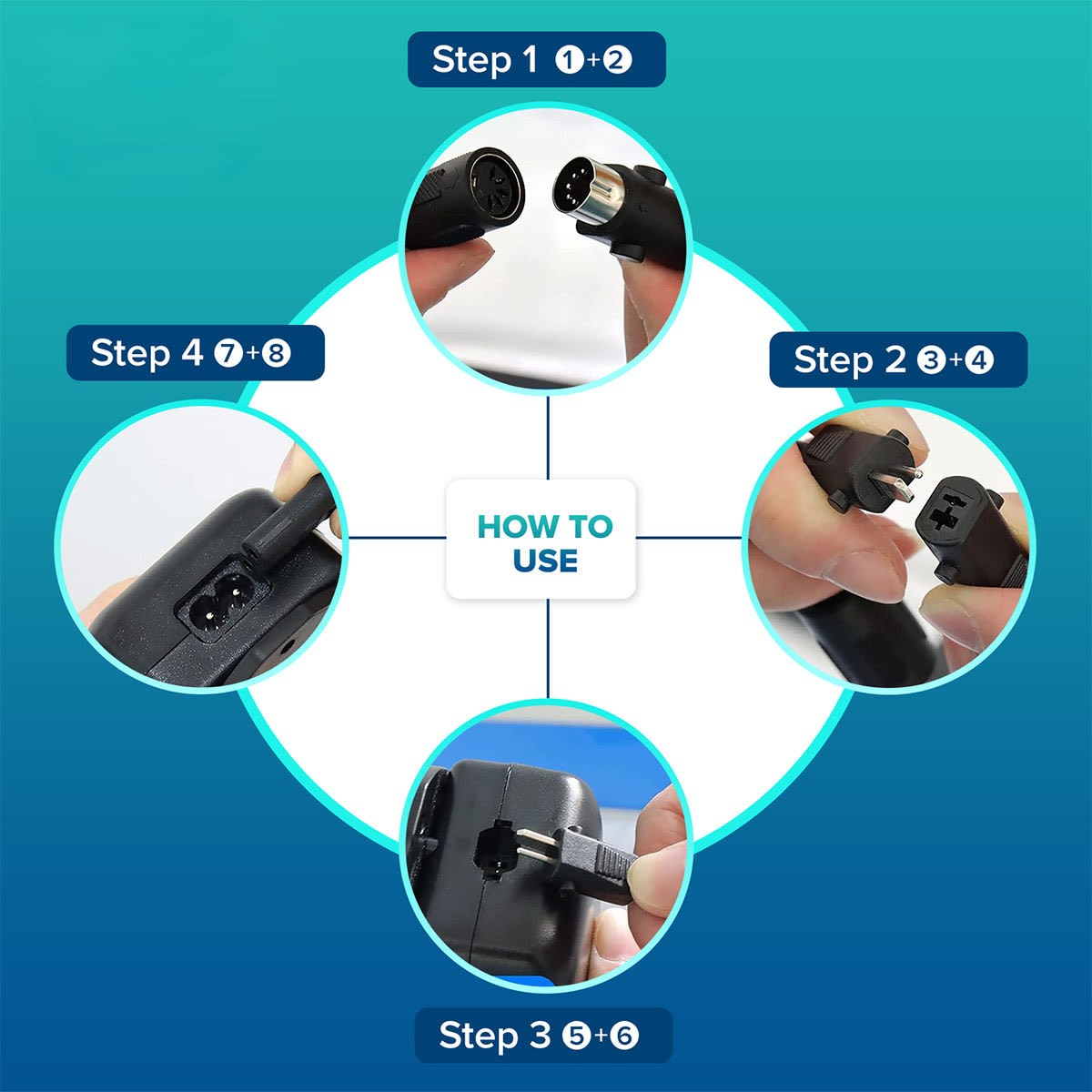 Step 1 ❶+❷

Step 4 ❼+❽

Step 2 ❸+❹

HOW TO USE

Step 3 ❺+❻