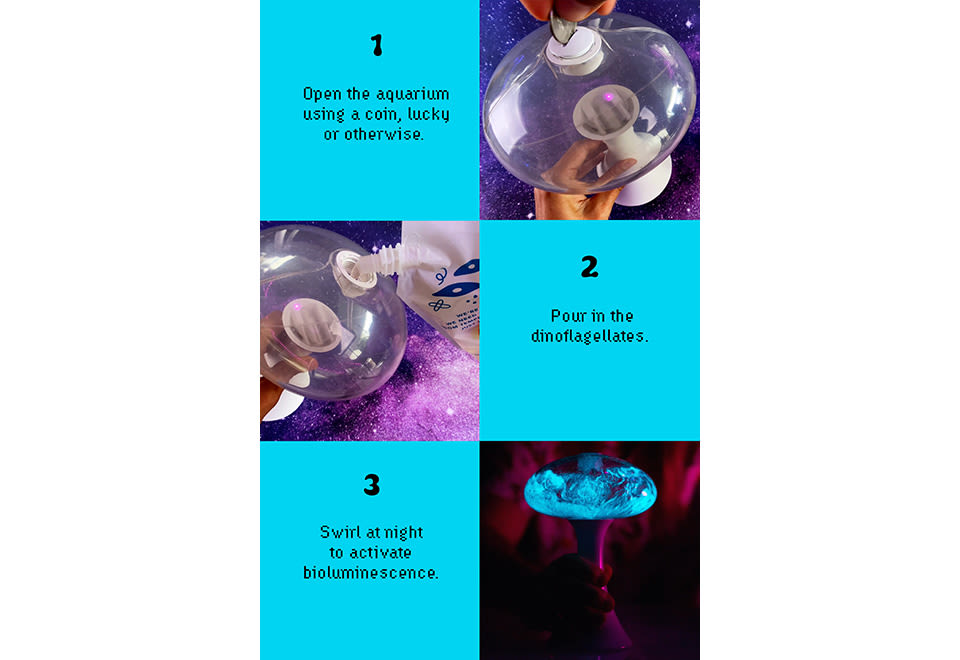 1

Open the aquarium using a coin, lucky or otherwise.

2

Pour in the dinoflagellates.

3

Swirl at night to activate bioluminescence.