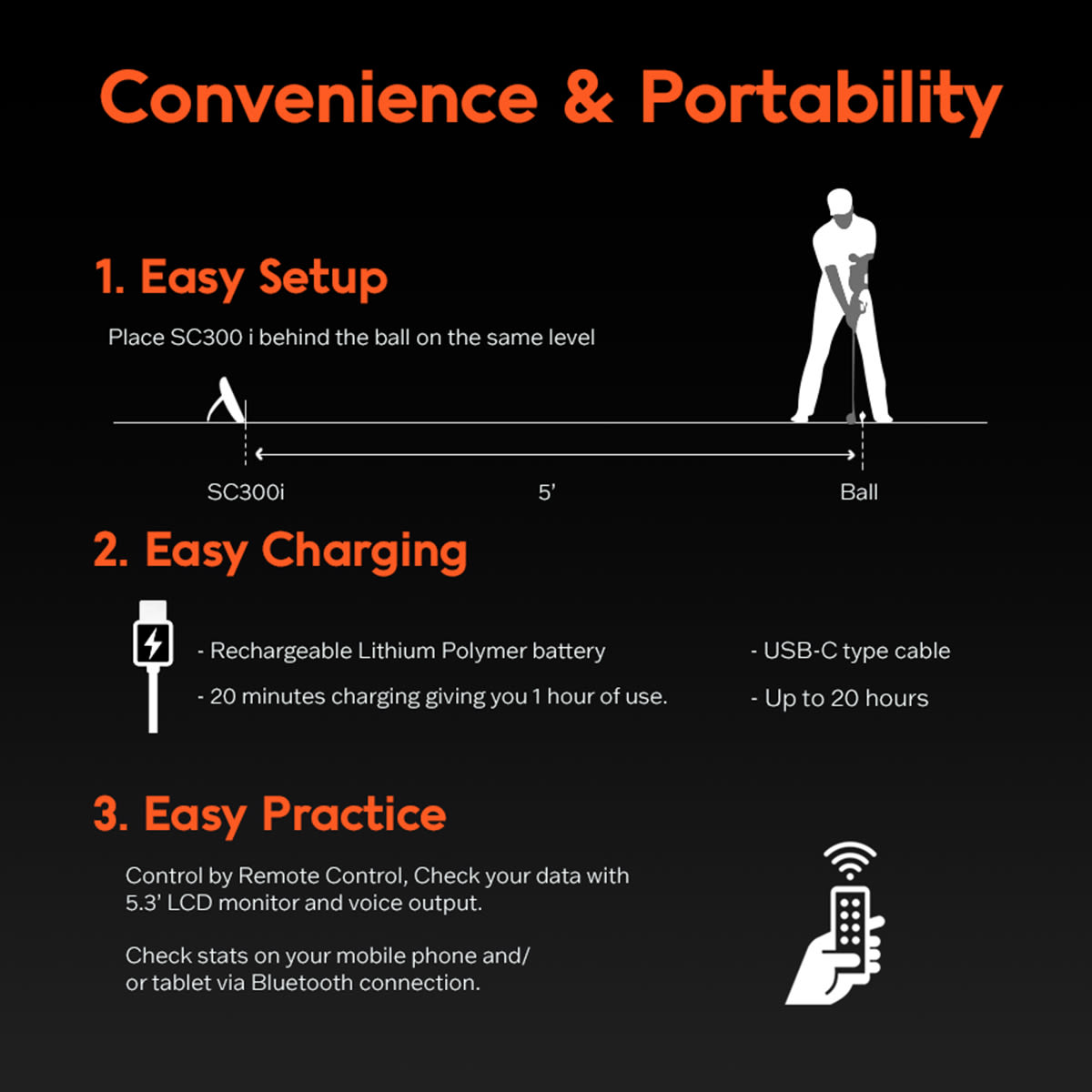 Convenience & Portability

1. Easy Setup

Place SC300 i behind the ball on the same level

SC300i
5'
Ball

2. Easy Charging

- Rechargeable Lithium Polymer battery
- 20 minutes charging giving you 1 hour of use.

- USB-C type cable
- Up to 20 hours

3. Easy Practice

Control by Remote Control, Check your data with 5.3' LCD monitor and voice output.

Check stats on your mobile phone and/ or tablet via Bluetooth connection.