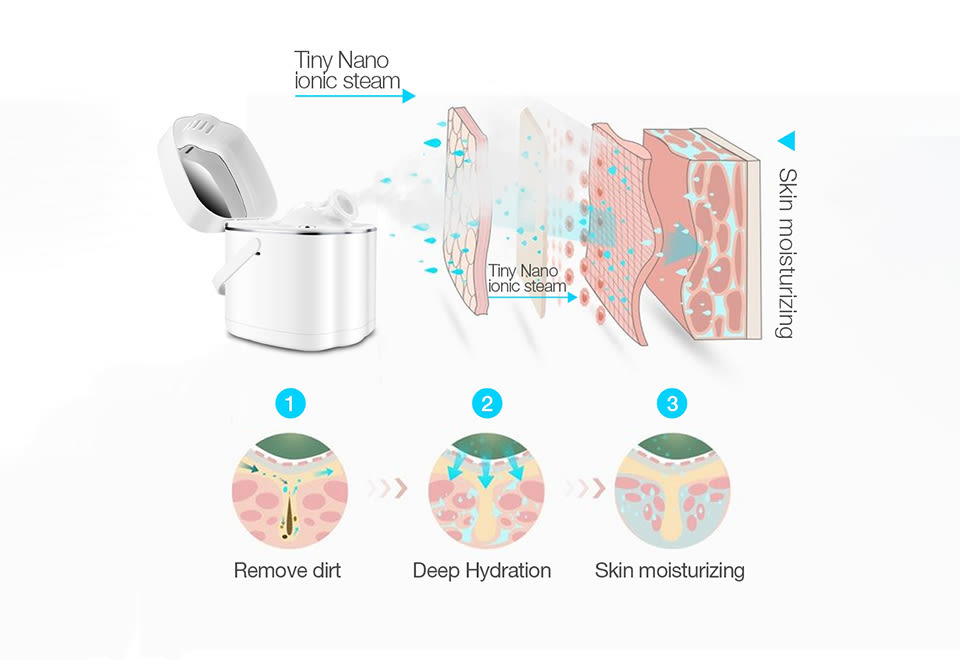 Tiny Nano ionic steam

Tiny Nano ionic steam

Skin moisturizing

1

2

3

Remove dirt

Deep Hydration

Skin moisturizing