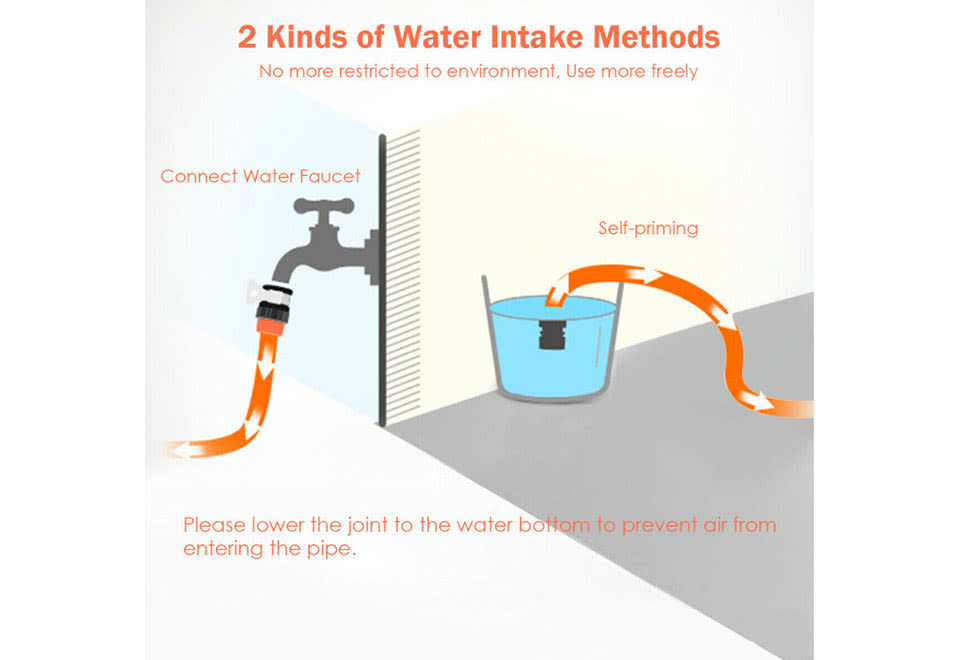 2 Kinds of Water Intake Methods
No more restricted to environment, Use more freely

Connect Water Faucet

Self-priming

Please lower the joint to the water bottom to prevent air from entering the pipe.