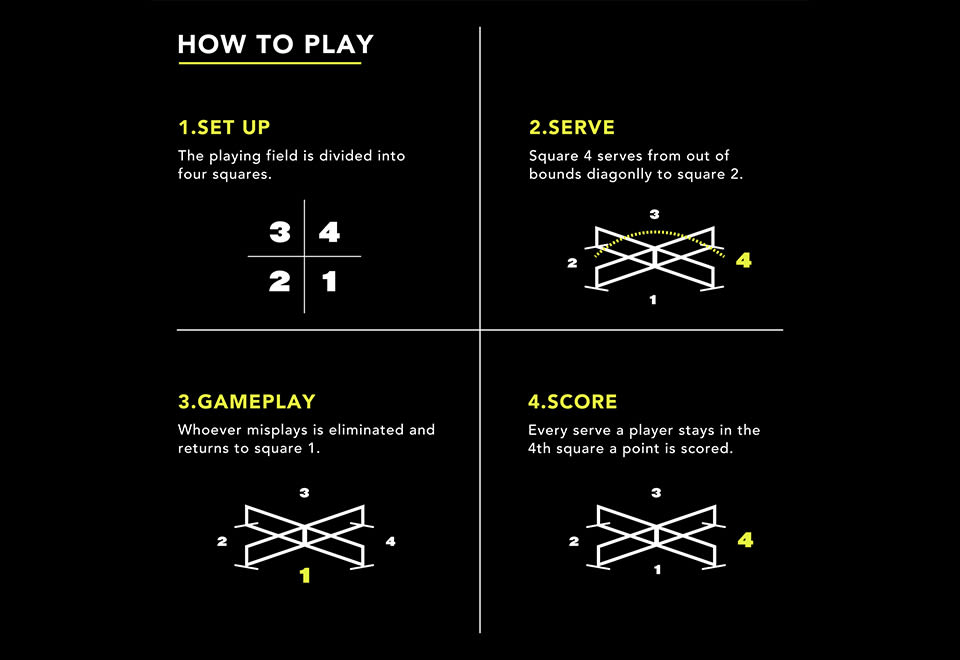 HOW TO PLAY

1.SET UP
The playing field is divided into four squares.

3 4
2 1

2.SERVE
Square 4 serves from out of bounds diagonlly to square 2.

3
2
4
1

3.GAMEPLAY
Whoever misplays is eliminated and returns to square 1.

3
2
4
1

4.SCORE
Every serve a player stays in the 4th square a point is scored.

3
2
4
1