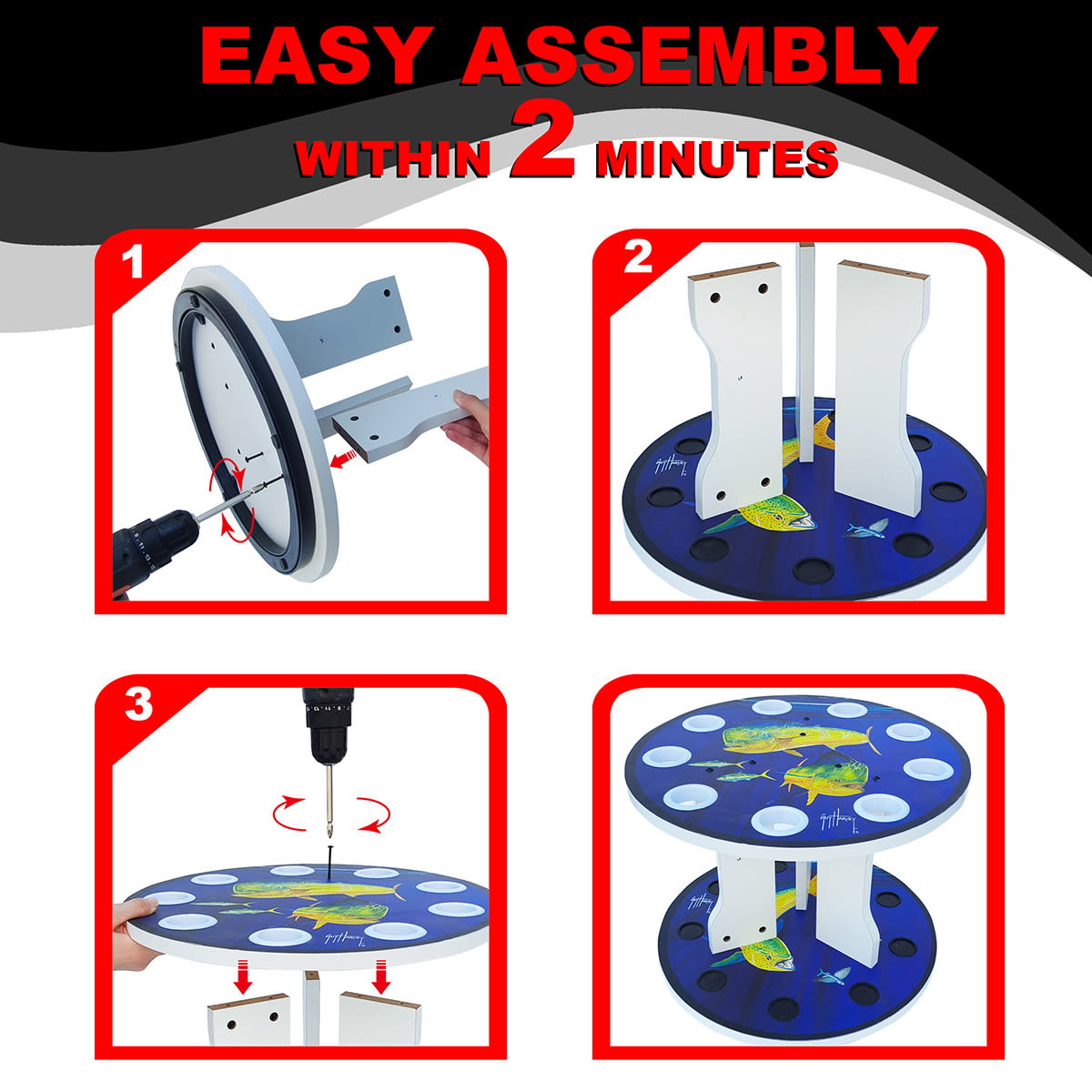 EASY ASSEMBLY

WITHIN 2 MINUTES

1

2

3