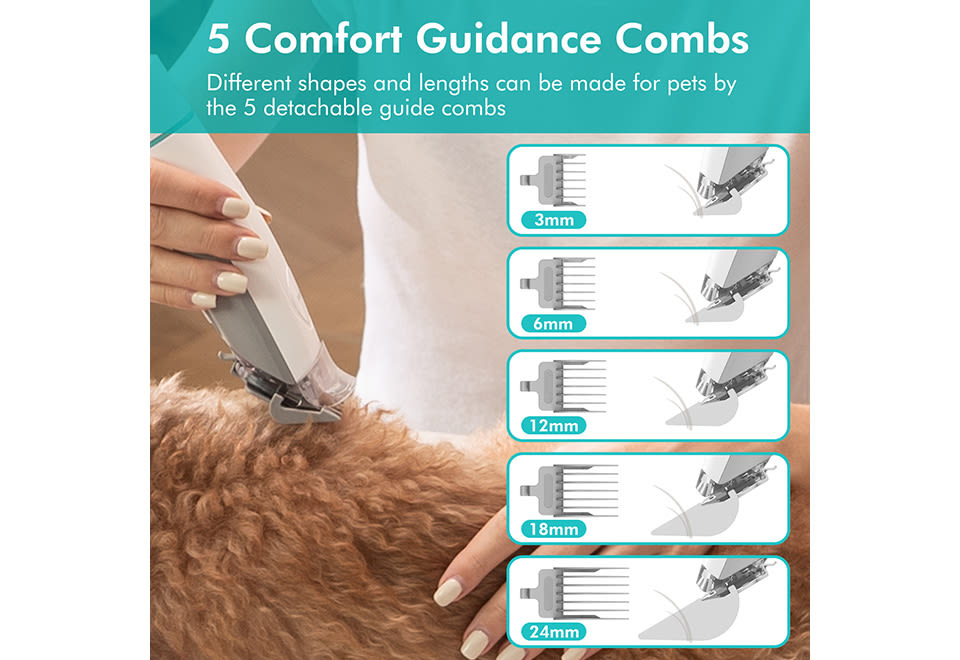 5 Comfort Guidance Combs

Different shapes and lengths can be made for pets by the 5 detachable guide combs

3mm

6mm

12mm

18mm

24mm