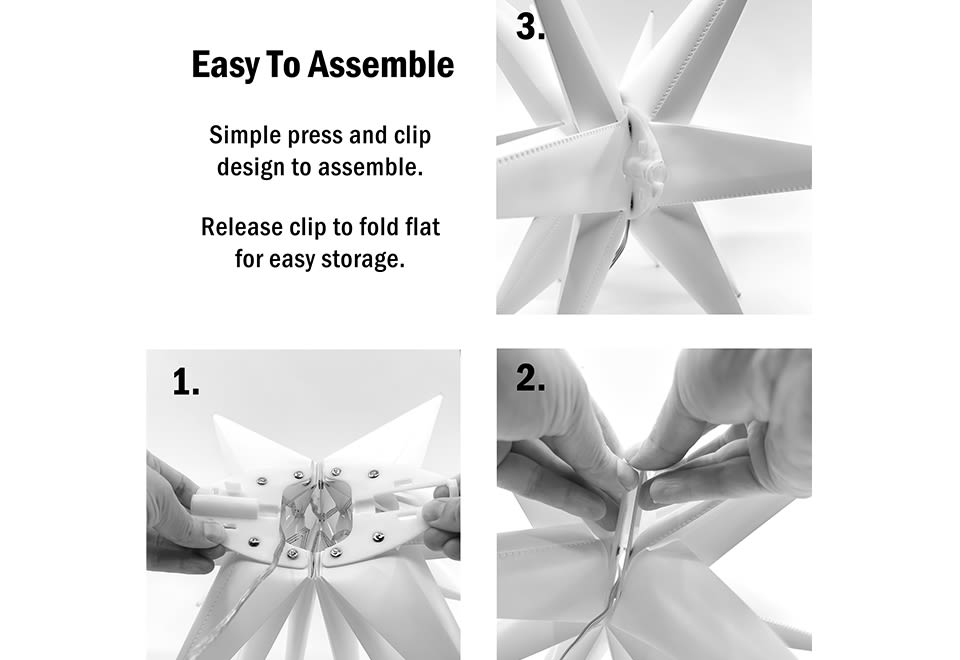 Easy To Assemble

Simple press and clip design to assemble.

Release clip to fold flat for easy storage.

3.

1.

2.