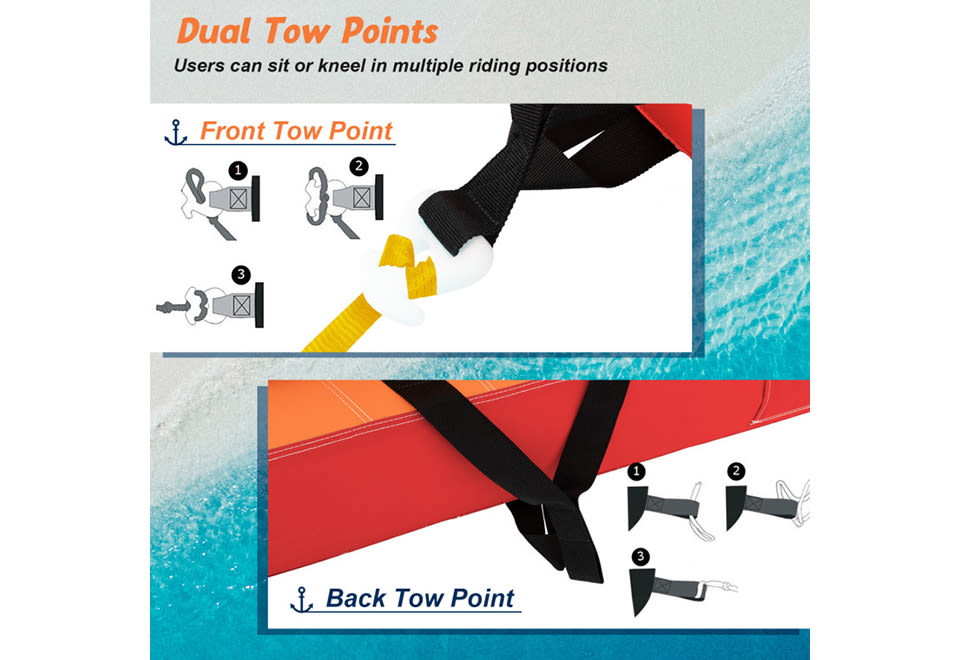 Dual Tow Points
Users can sit or kneel in multiple riding positions

Front Tow Point
1
2
3

1
2
3
Back Tow Point