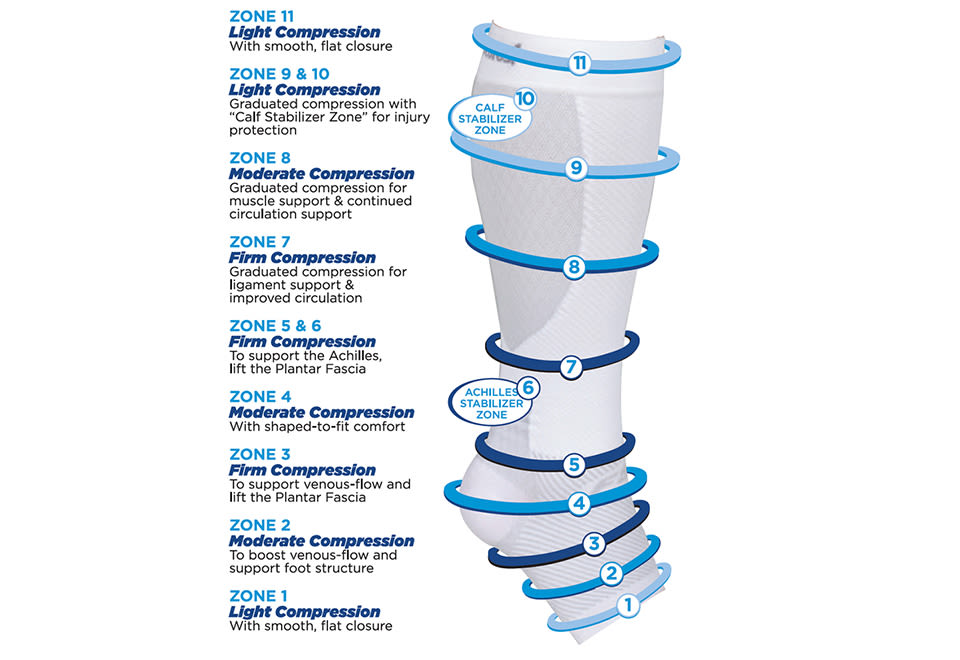 ZONE 11
Light Compression
With smooth, flat closure

ZONE 9 & 10
Light Compression
Graduated compression with "Calf Stabilizer Zone" for injury protection

ZONE 8
Moderate Compression
Graduated compression for muscle support & continued circulation support

ZONE 7
Firm Compression
Graduated compression for ligament support & improved circulation

ZONE 5 & 6
Firm Compression
To support the Achilles, lift the Plantar Fascia

ZONE 4
Moderate Compression
With shaped-to-fit comfort

ZONE 3
Firm Compression
To support venous-flow and lift the Plantar Fascia

ZONE 2
Moderate Compression
To boost venous-flow and support foot structure

ZONE 1
Light Compression
With smooth, flat closure

11
10
CALF STABILIZER ZONE
9
8
7
6
ACHILLES STABILIZER ZONE
5
4
3
2
1