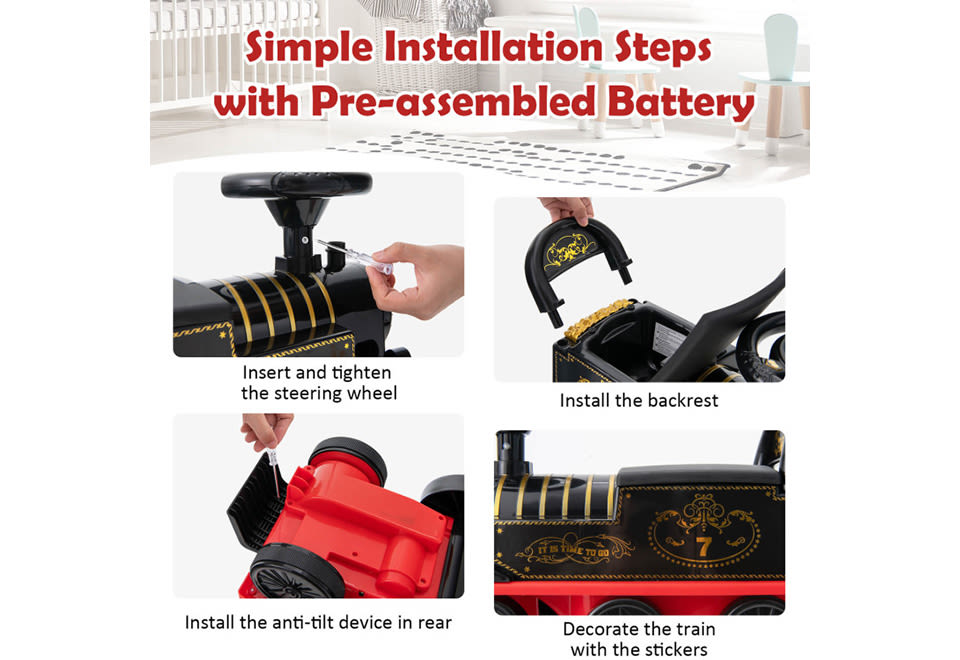 Simple Installation Steps with Pre-assembled Battery

Insert and tighten the steering wheel

Install the backrest

Install the anti-tilt device in rear

IT IS TIME TO GO

7

Decorate the train with the stickers