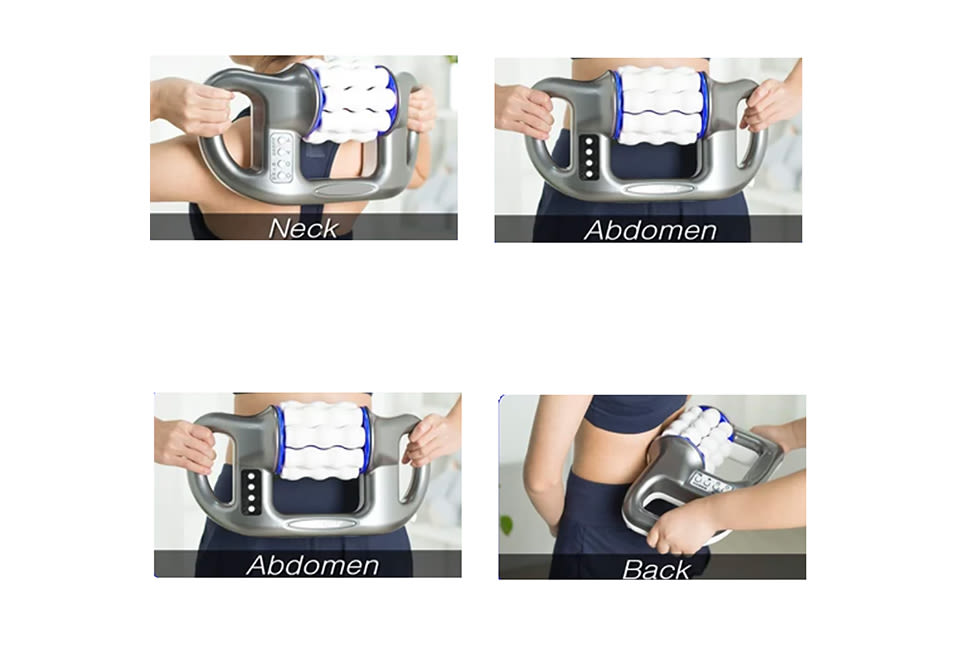 Neck

Abdomen

Abdomen

Back