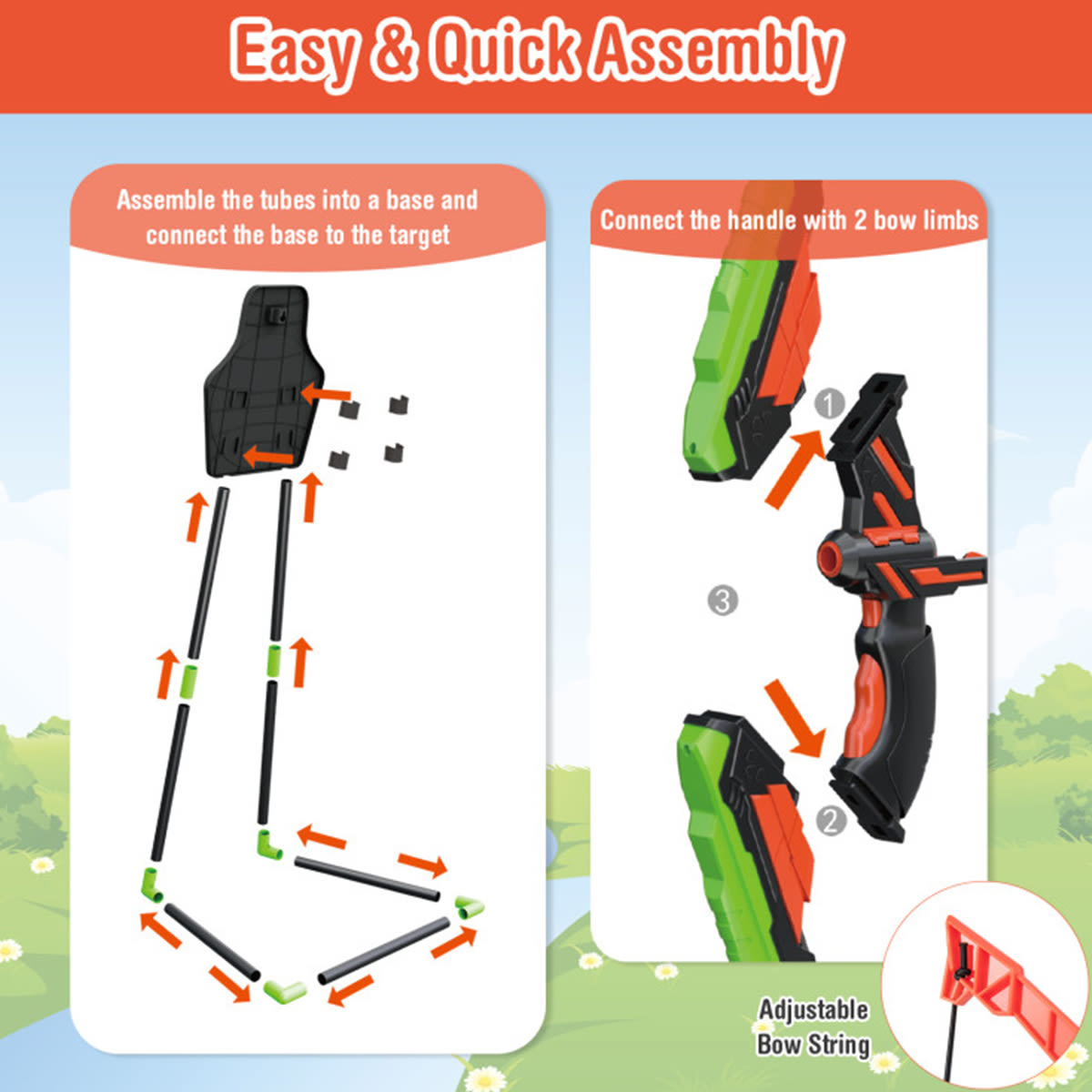 Easy & Quick Assembly

Assemble the tubes into a base and connect the base to the target

Connect the handle with 2 bow limbs

1

3

2

Adjustable Bow String