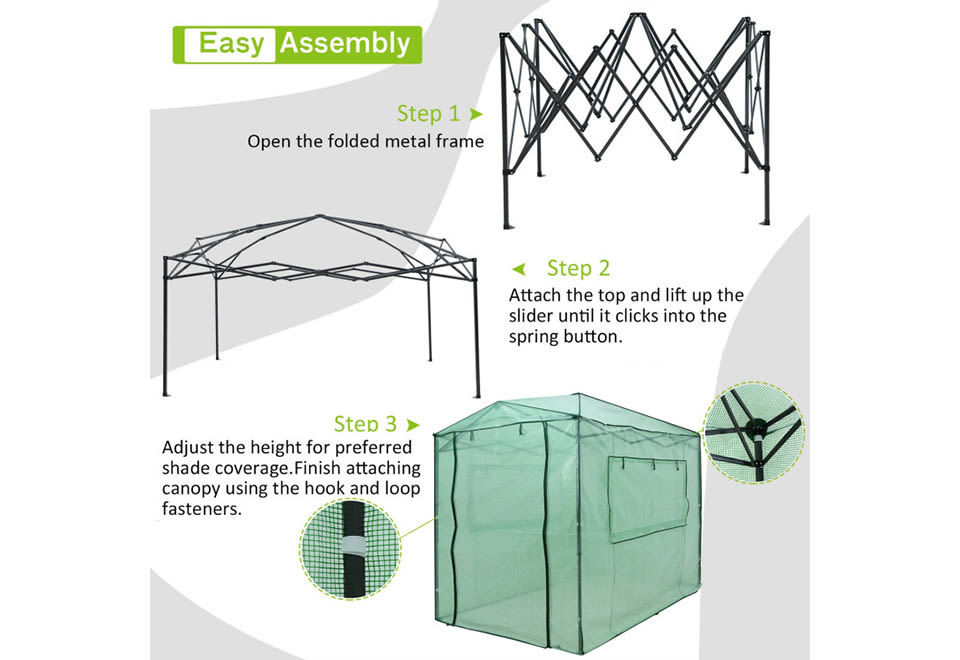 Easy Assembly

Step 1

Open the folded metal frame

Step 2

Attach the top and lift up the slider until it clicks into the spring button.

Step 3

Adjust the height for preferred shade coverage.Finish attaching canopy using the hook and loop fasteners.