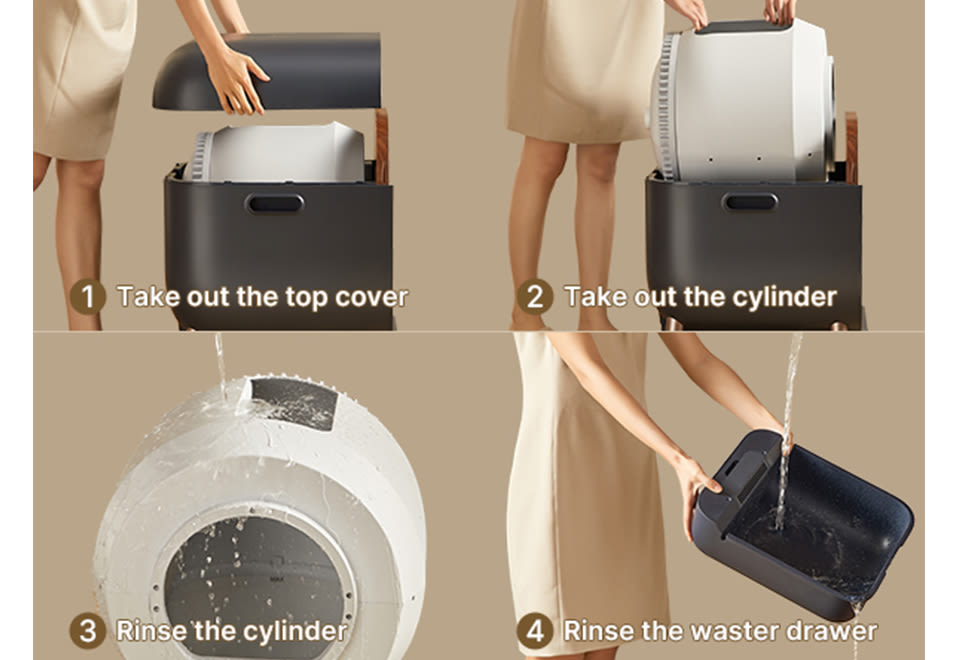 1 Take out the top cover

2 Take out the cylinder

3 Rinse the cylinder

4 Rinse the waster drawer