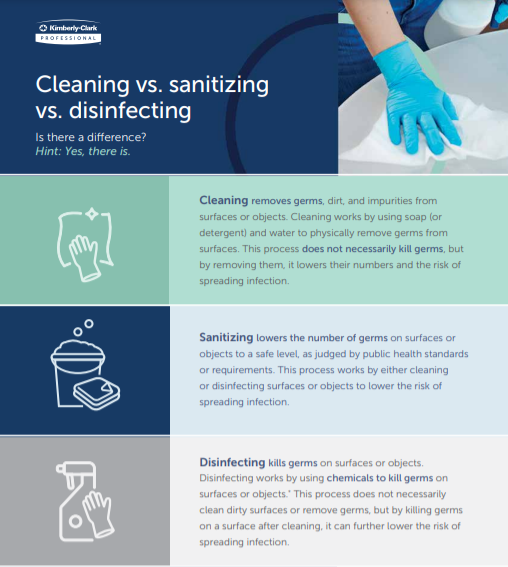 Kimberly-Clark
PROFESSIONAL

Cleaning vs. sanitizing vs. disinfecting

Is there a difference?
Hint: Yes, there is.

Cleaning removes germs, dirt, and impurities from surfaces or objects. Cleaning works by using soap (or detergent) and water to physically remove germs from surfaces. This process does not necessarily kill germs, but by removing them, it lowers their numbers and the risk of spreading infection.

Sanitizing lowers the number of germs on surfaces or objects to a safe level, as judged by public health standards or requirements. This process works by either cleaning or disinfecting surfaces or objects to lower the risk of spreading infection.

Disinfecting kills germs on surfaces or objects. Disinfecting works by using chemicals to kill germs on surfaces or objects.* This process does not necessarily clean dirty surfaces or remove germs, but by killing germs on a surface after cleaning, it can further lower the risk of spreading infection.