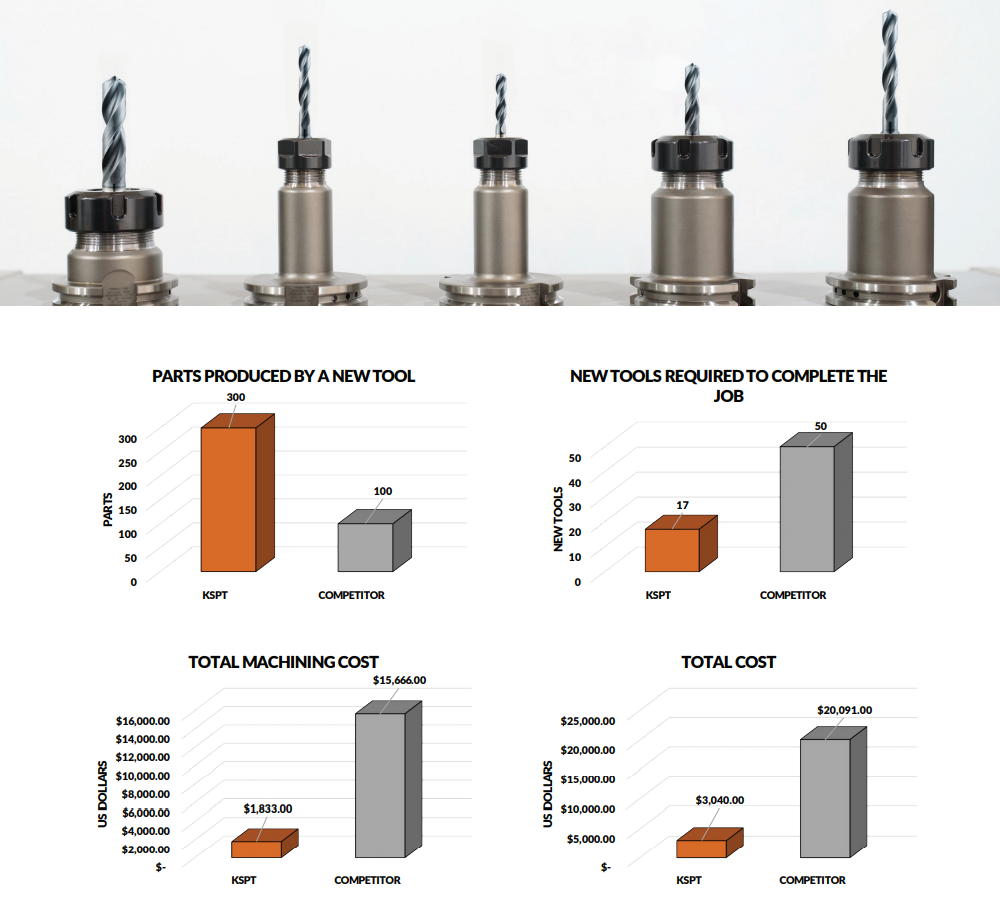 PARTS PRODUCED BY A NEW TOOL

PARTS

300
250
200
150
100
50
0

300
100

KSPT
COMPETITOR

NEW TOOLS REQUIRED TO COMPLETE THE JOB

NEW TOOLS

50
40
30
20
10
0

17
50

KSPT
COMPETITOR

TOTAL MACHINING COST

US DOLLARS

$16,000.00
$14,000.00
$12,000.00
$10,000.00
$8,000.00
$6,000.00
$4,000.00
$2,000.00
$-

$1,833.00
$15,666.00

KSPT
COMPETITOR

TOTAL COST

US DOLLARS

$25,000.00
$20,000.00
$15,000.00
$10,000.00
$5,000.00
$-

$3,040.00
$20,091.00

KSPT
COMPETITOR