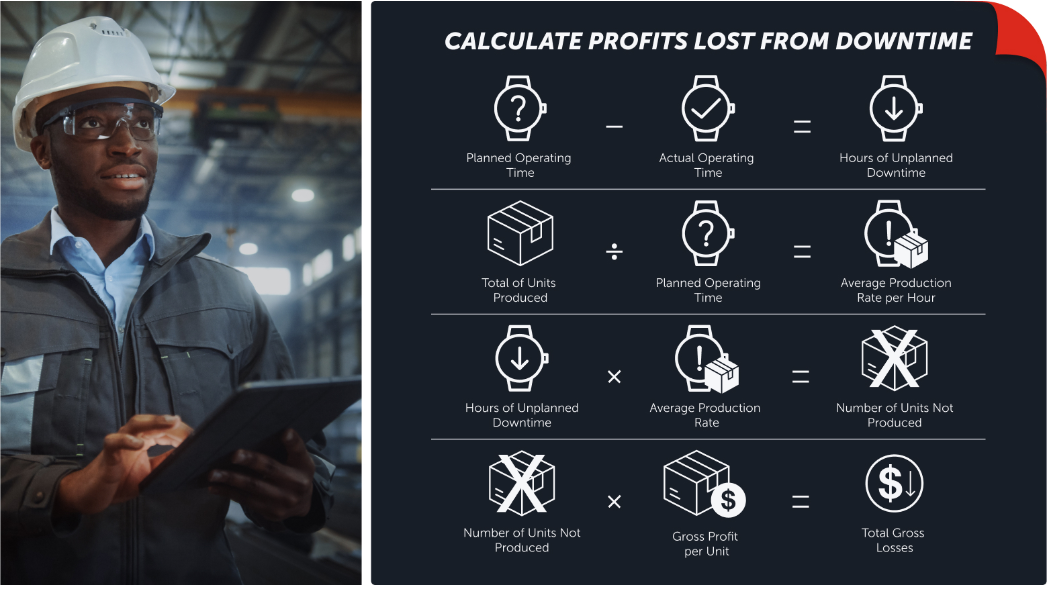 CALCULATE PROFITS LOST FROM DOWNTIME

Planned Operating Time − Actual Operating Time = Hours of Unplanned Downtime

Total of Units Produced ÷ Planned Operating Time = Average Production Rate per Hour

Hours of Unplanned Downtime × Average Production Rate = Number of Units Not Produced

Number of Units Not Produced × Gross Profit per Unit = Total Gross Losses