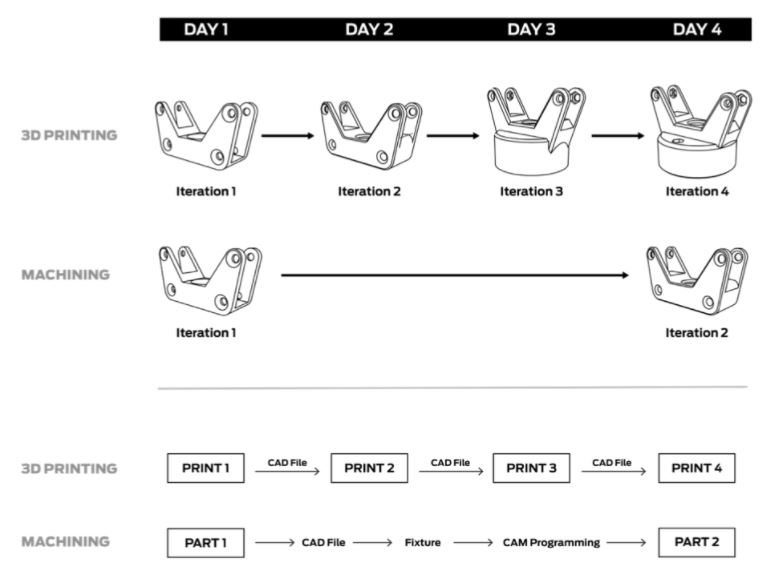 DAY 1 DAY 2 DAY 3 DAY 4

3D PRINTING

Iteration 1

Iteration 2

Iteration 3

Iteration 4

MACHINING

Iteration 1

Iteration 2

3D PRINTING

PRINT 1 CAD File PRINT 2 CAD File PRINT 3 CAD File PRINT 4

MACHINING

PART 1 CAD File Fixture CAM Programming PART 2