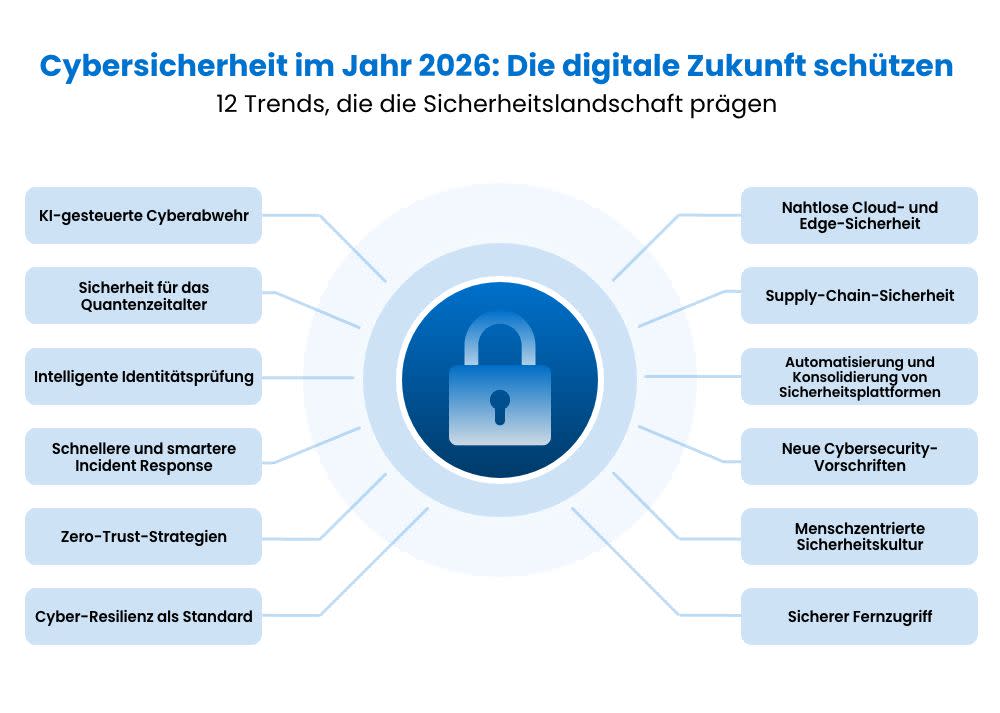 Cybersicherheit im Jahr 2026: Die digitale Zukunft schützen
12 Trends, die die Sicherheitslandschaft prägen

KI-gesteuerte Cyberabwehr

Sicherheit für das Quantenzeitalter

Intelligente Identitätsprüfung

Schnellere und smartere Incident Response

Zero-Trust-Strategien

Cyber-Resilienz als Standard

Nahtlose Cloud- und Edge-Sicherheit

Supply-Chain-Sicherheit

Automatisierung und Konsolidierung von Sicherheitsplattformen

Neue Cybersecurity-Vorschriften

Menschzentrierte Sicherheitskultur

Sicherer Fernzugriff