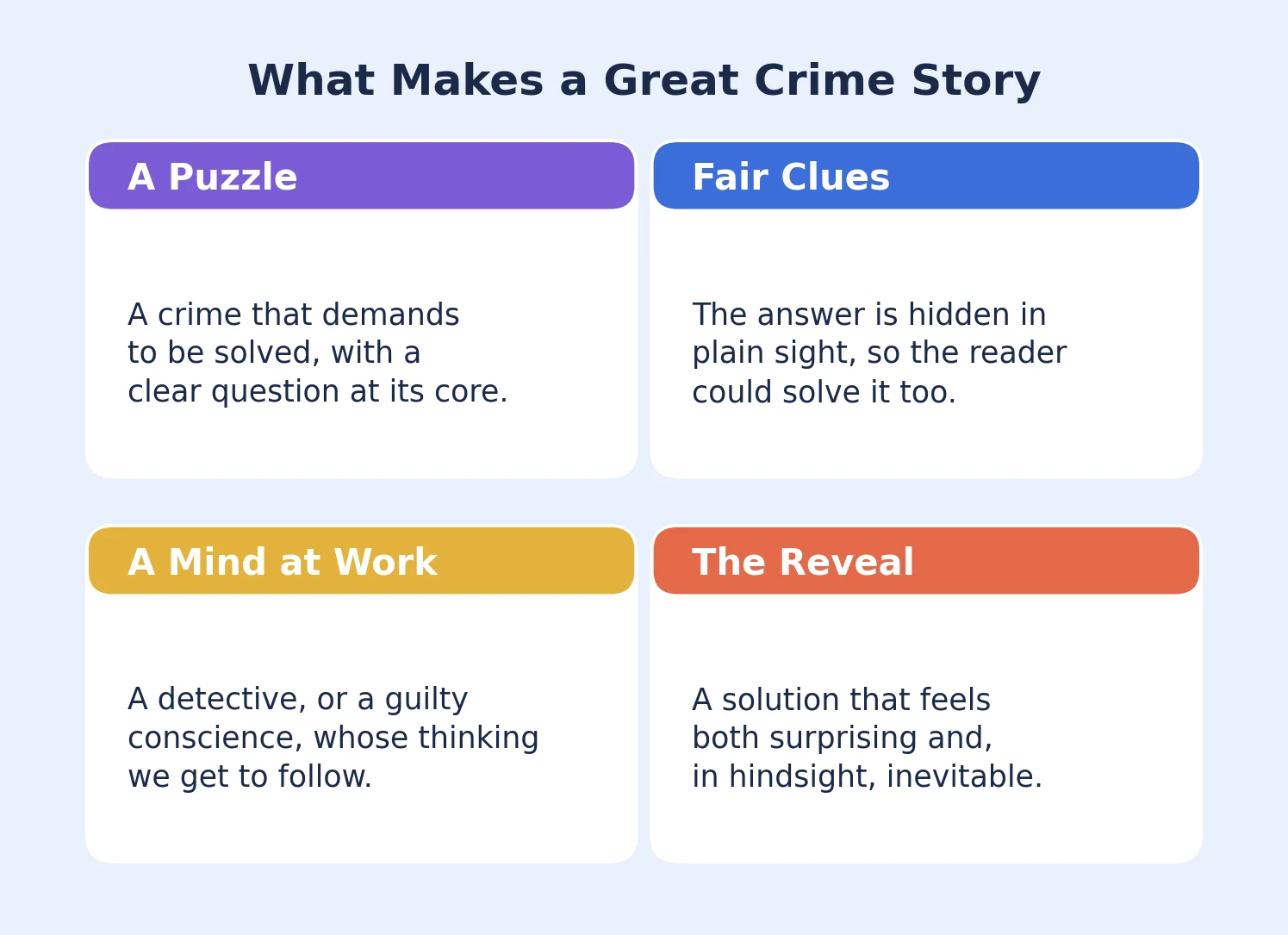 What Makes a Great Crime Story

A Puzzle

A crime that demands to be solved, with a clear question at its core.

Fair Clues

The answer is hidden in plain sight, so the reader could solve it too.

A Mind at Work

A detective, or a guilty conscience, whose thinking we get to follow.

The Reveal

A solution that feels both surprising and, in hindsight, inevitable.