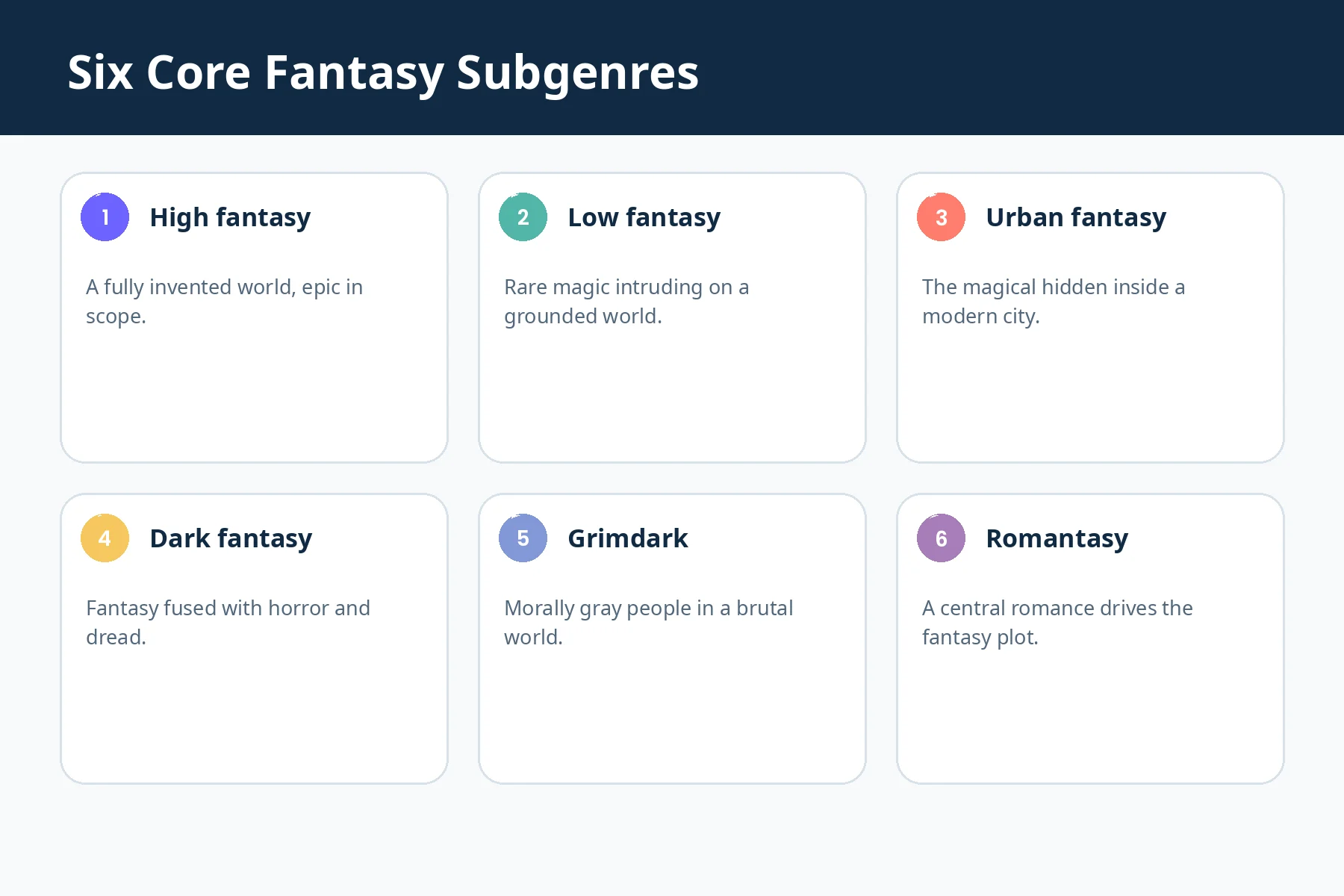 Six Core Fantasy Subgenres

1 High fantasy

A fully invented world, epic in scope.

2 Low fantasy

Rare magic intruding on a grounded world.

3 Urban fantasy

The magical hidden inside a modern city.

4 Dark fantasy

Fantasy fused with horror and dread.

5 Grimdark

Morally gray people in a brutal world.

6 Romantasy

A central romance drives the fantasy plot.