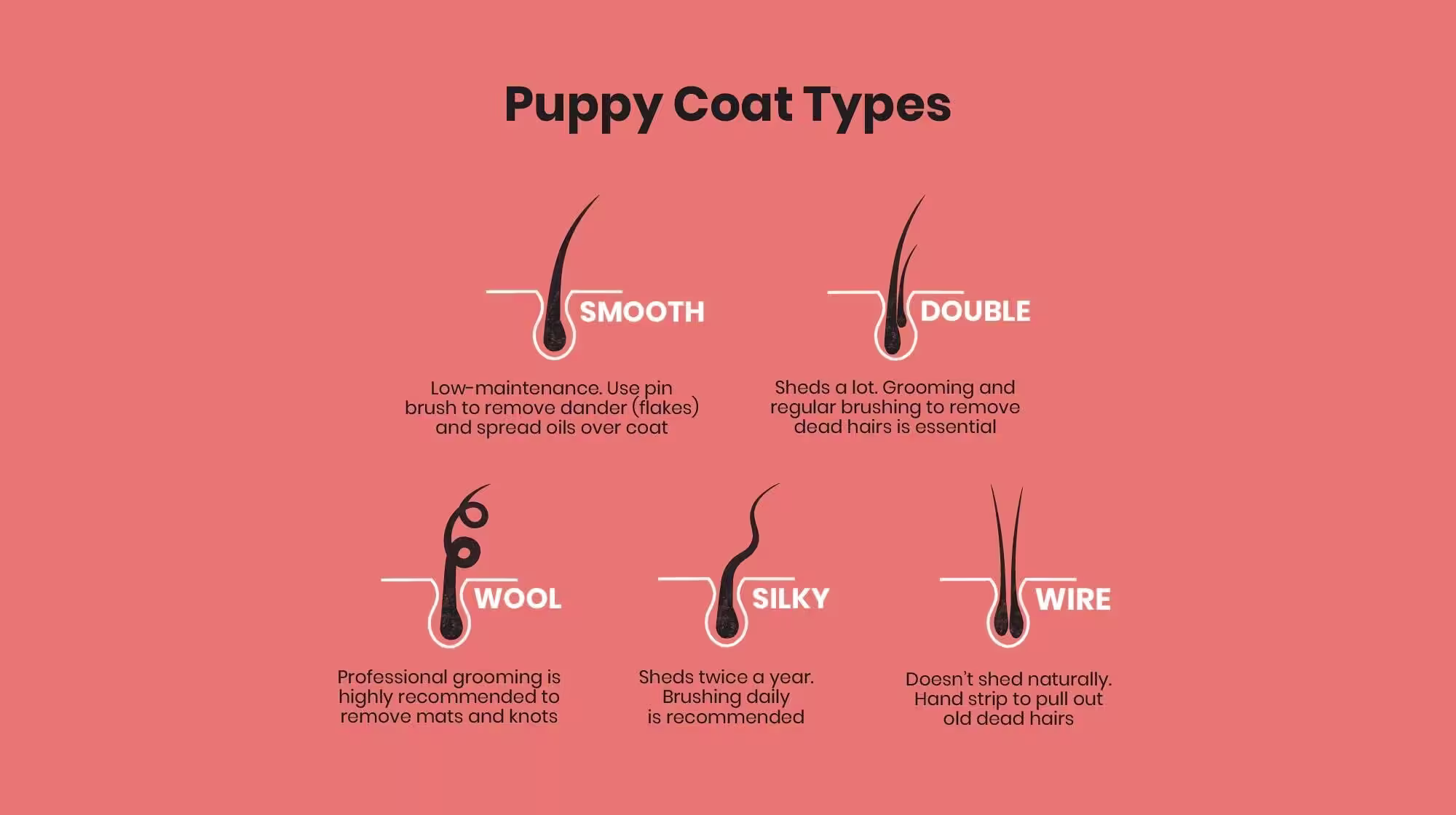 Puppy Coat Types

SMOOTH

Low-maintenance. Use pin brush to remove dander (flakes) and spread oils over coat

DOUBLE

Sheds a lot. Grooming and regular brushing to remove dead hairs is essential

WOOL

Professional grooming is highly recommended to remove mats and knots

SILKY

Sheds twice a year. Brushing daily is recommended

WIRE

Doesn't shed naturally. Hand strip to pull out old dead hairs