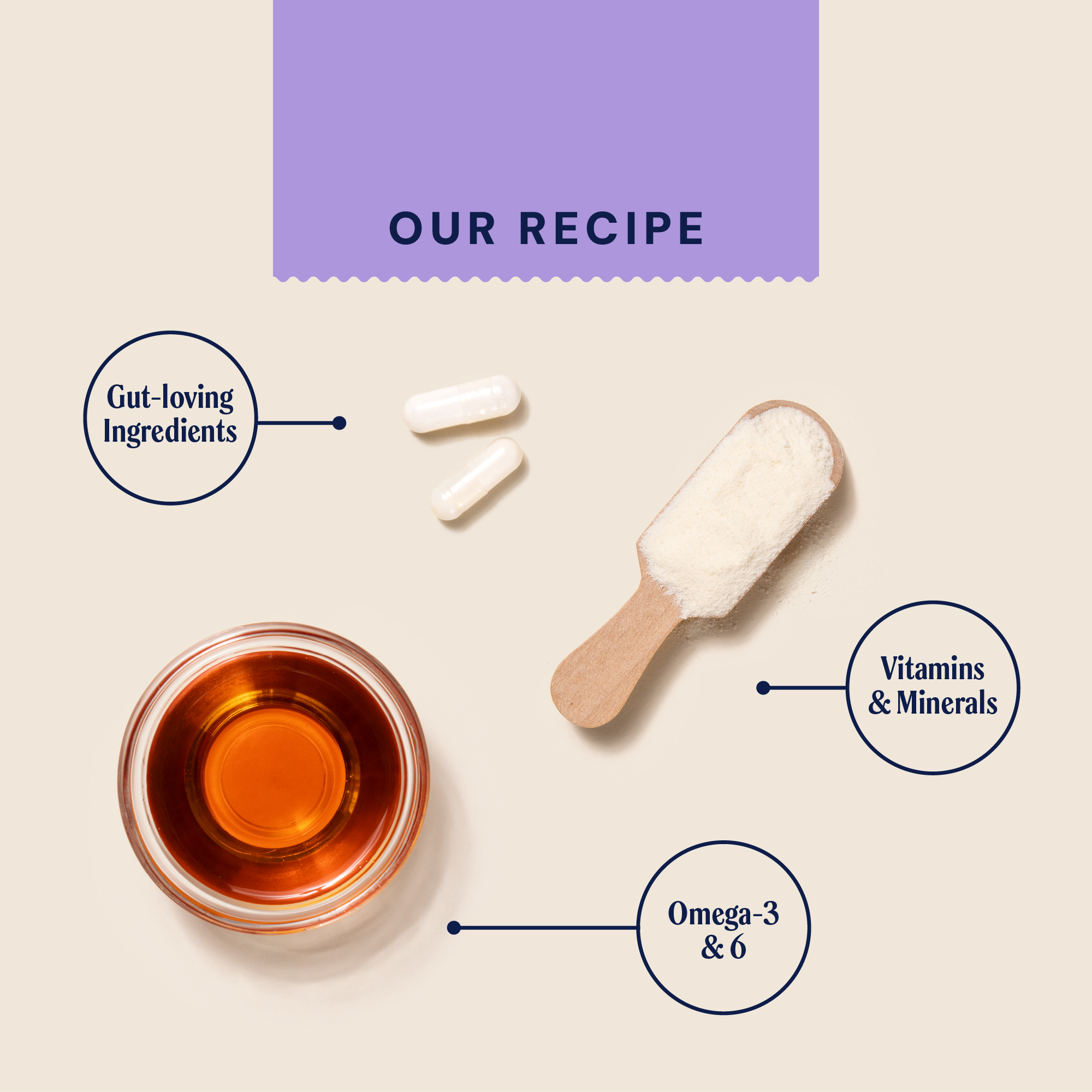 OUR RECIPE

Gut-loving Ingredients

Vitamins & Minerals

Omega-3 & 6