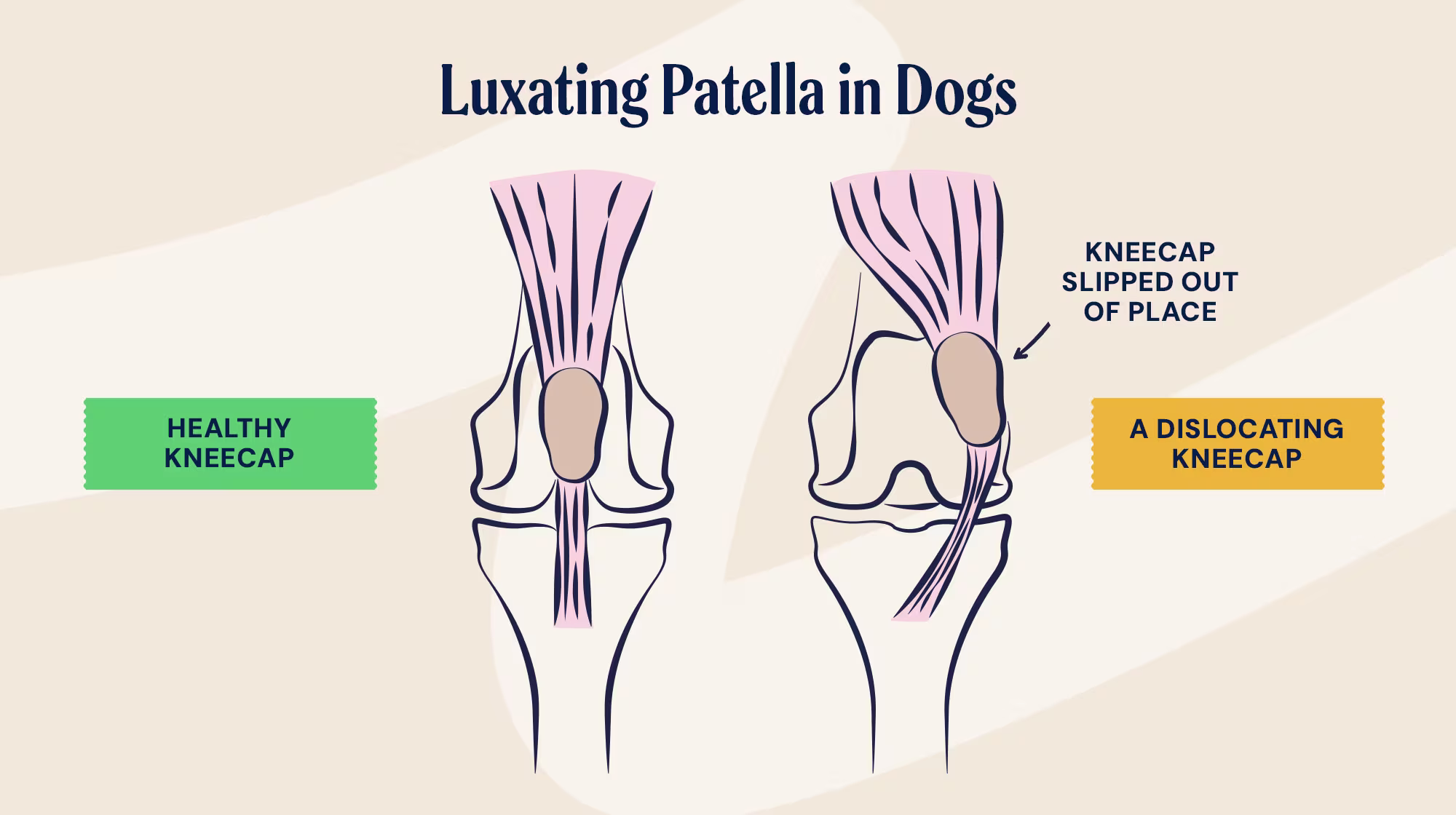 Luxating Patella in Dogs

HEALTHY KNEECAP

KNEECAP SLIPPED OUT OF PLACE

A DISLOCATING KNEECAP