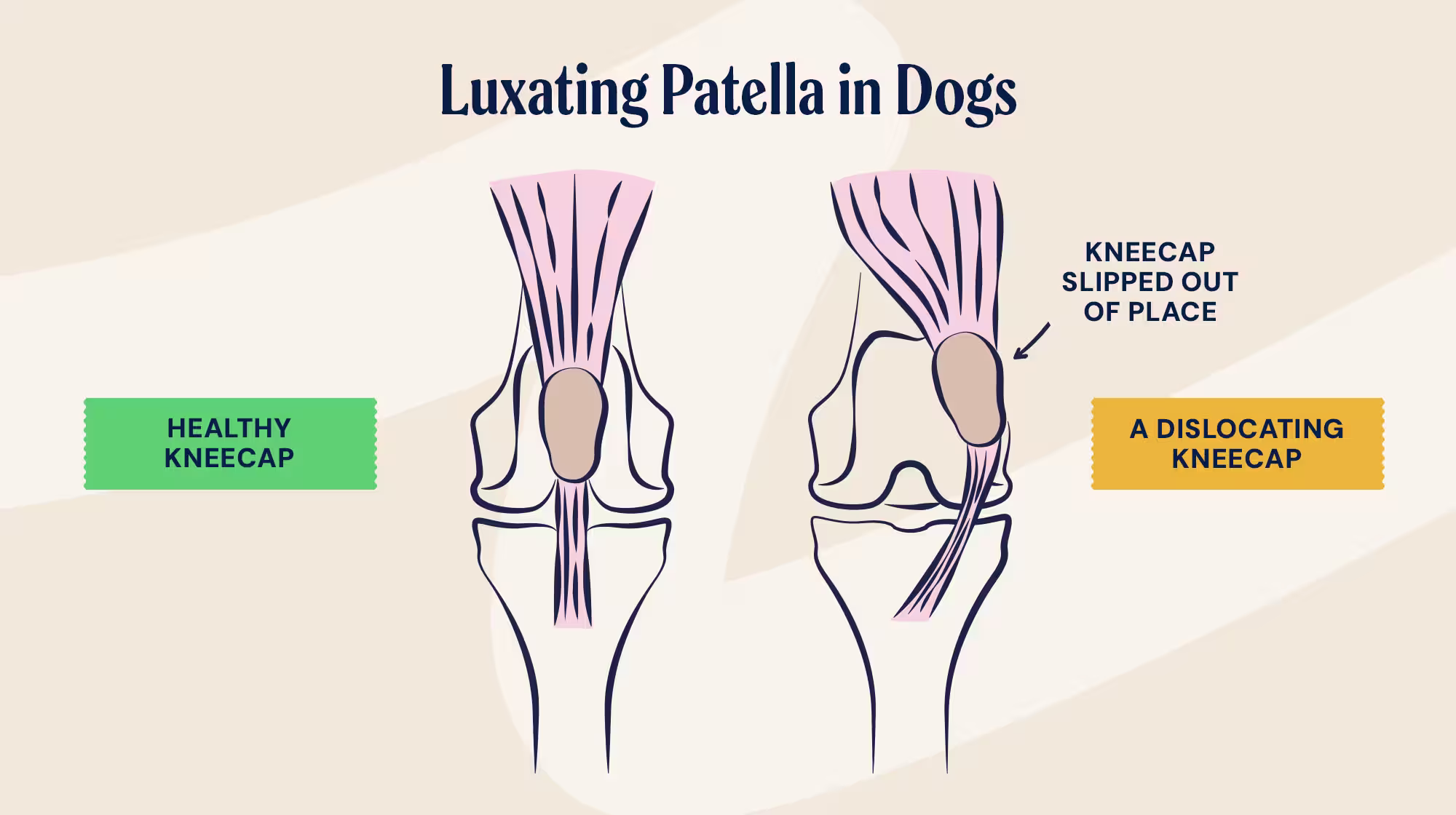 Luxating Patella in Dogs

HEALTHY KNEECAP

KNEECAP SLIPPED OUT OF PLACE

A DISLOCATING KNEECAP