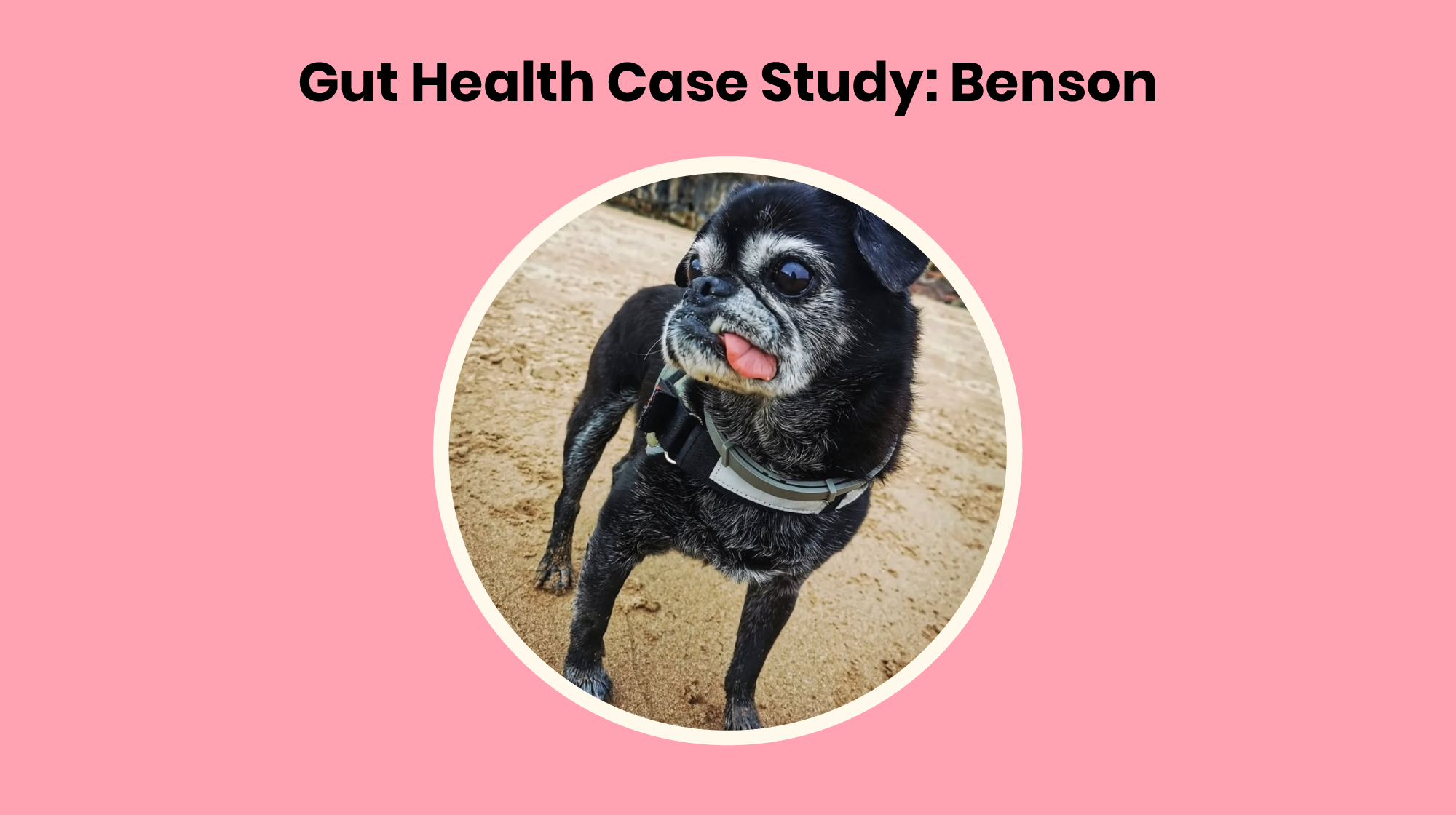 Gut Health Case Study: Benson