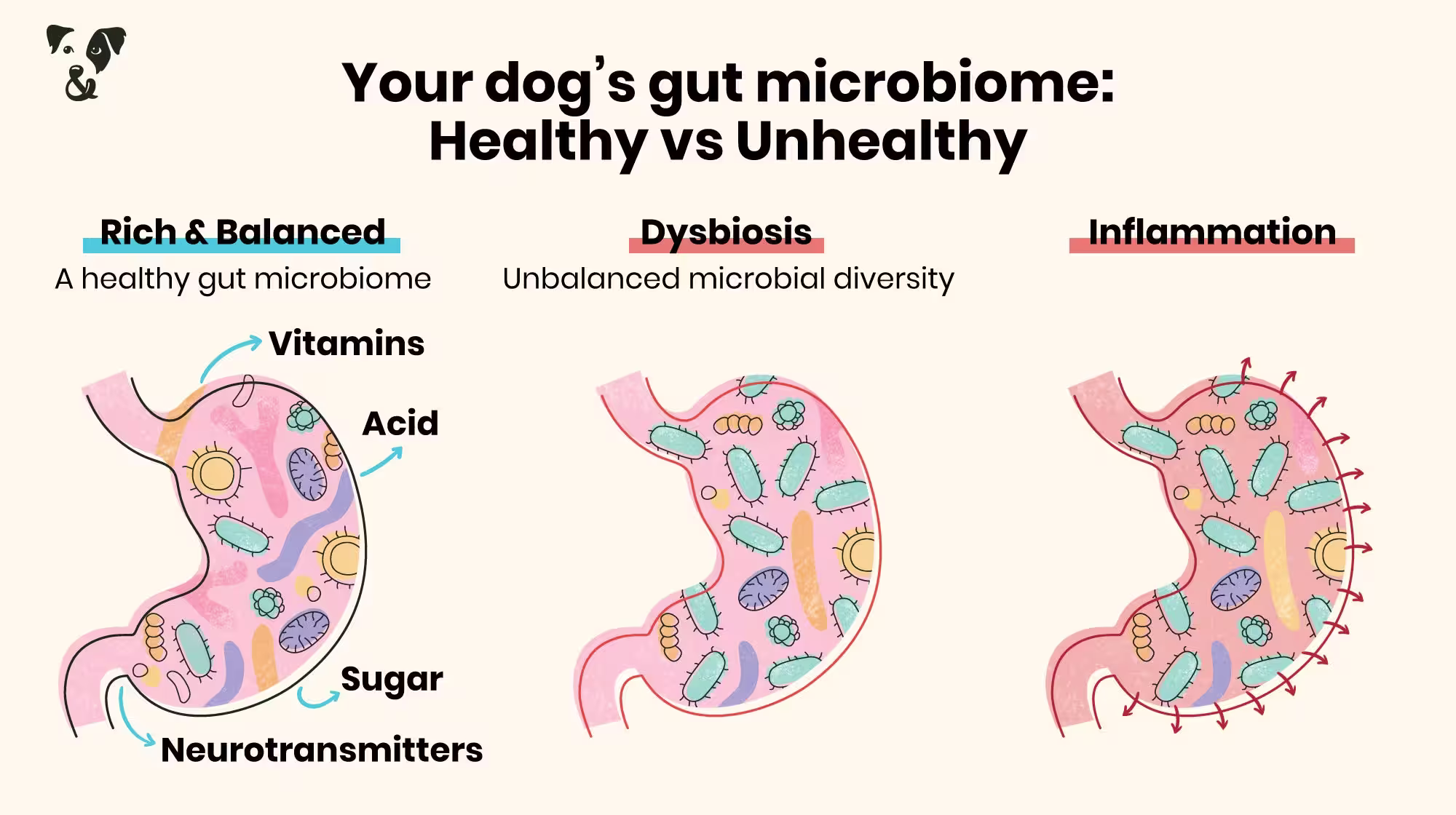 &

Your dog's gut microbiome: Healthy vs Unhealthy

Rich & Balanced
A healthy gut microbiome

Vitamins

Acid

Sugar

Neurotransmitters

Dysbiosis
Unbalanced microbial diversity

Inflammation