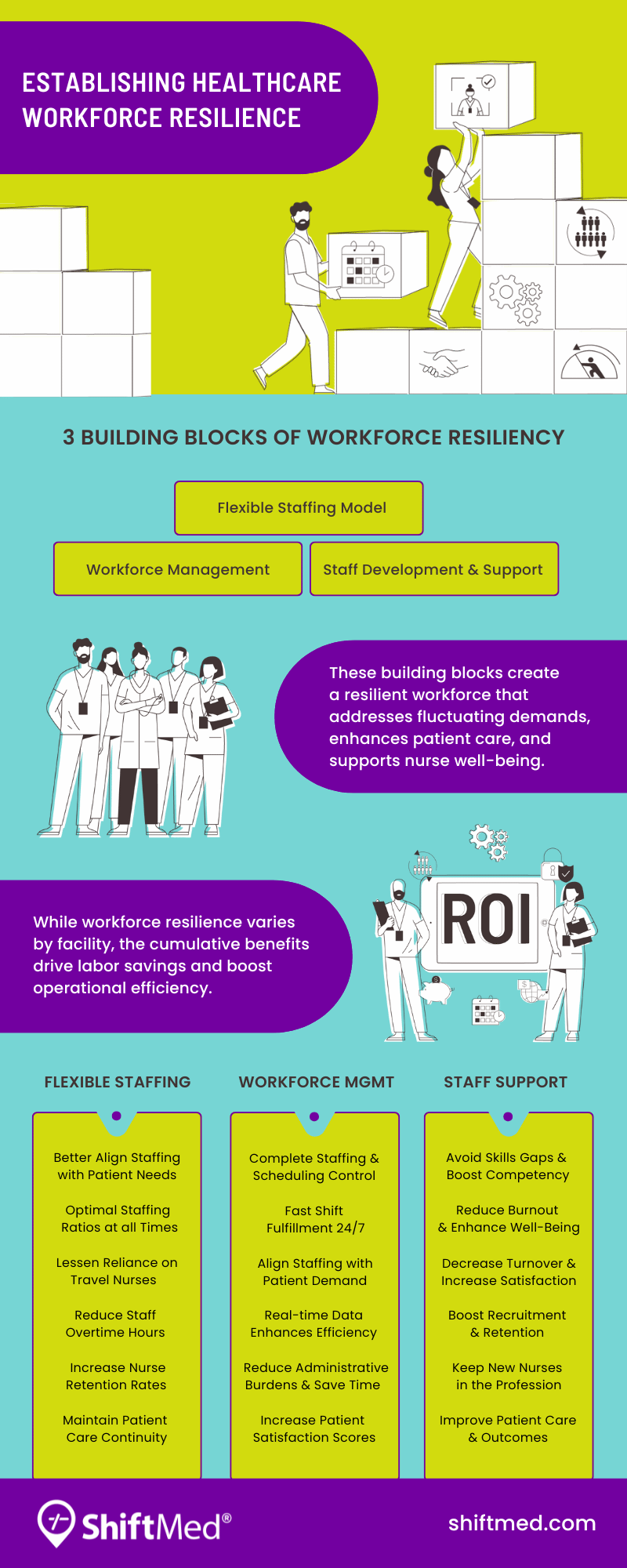 ESTABLISHING HEALTHCARE WORKFORCE RESILIENCE

3 BUILDING BLOCKS OF WORKFORCE RESILIENCY

Flexible Staffing Model

Workforce Management

Staff Development & Support

These building blocks create a resilient workforce that addresses fluctuating demands, enhances patient care, and supports nurse well-being.

While workforce resilience varies by facility, the cumulative benefits drive labor savings and boost operational efficiency.

ROI

FLEXIBLE STAFFING

Better Align Staffing with Patient Needs

Optimal Staffing Ratios at all Times

Lessen Reliance on Travel Nurses

Reduce Staff Overtime Hours

Increase Nurse Retention Rates

Maintain Patient Care Continuity

WORKFORCE MGMT

Complete Staffing & Scheduling Control

Fast Shift Fulfillment 24/7

Align Staffing with Patient Demand

Real-time Data Enhances Efficiency

Reduce Administrative Burdens & Save Time

Increase Patient Satisfaction Scores

STAFF SUPPORT

Avoid Skills Gaps & Boost Competency

Reduce Burnout & Enhance Well-Being

Decrease Turnover & Increase Satisfaction

Boost Recruitment & Retention

Keep New Nurses in the Profession

Improve Patient Care & Outcomes

ShiftMed®

shiftmed.com