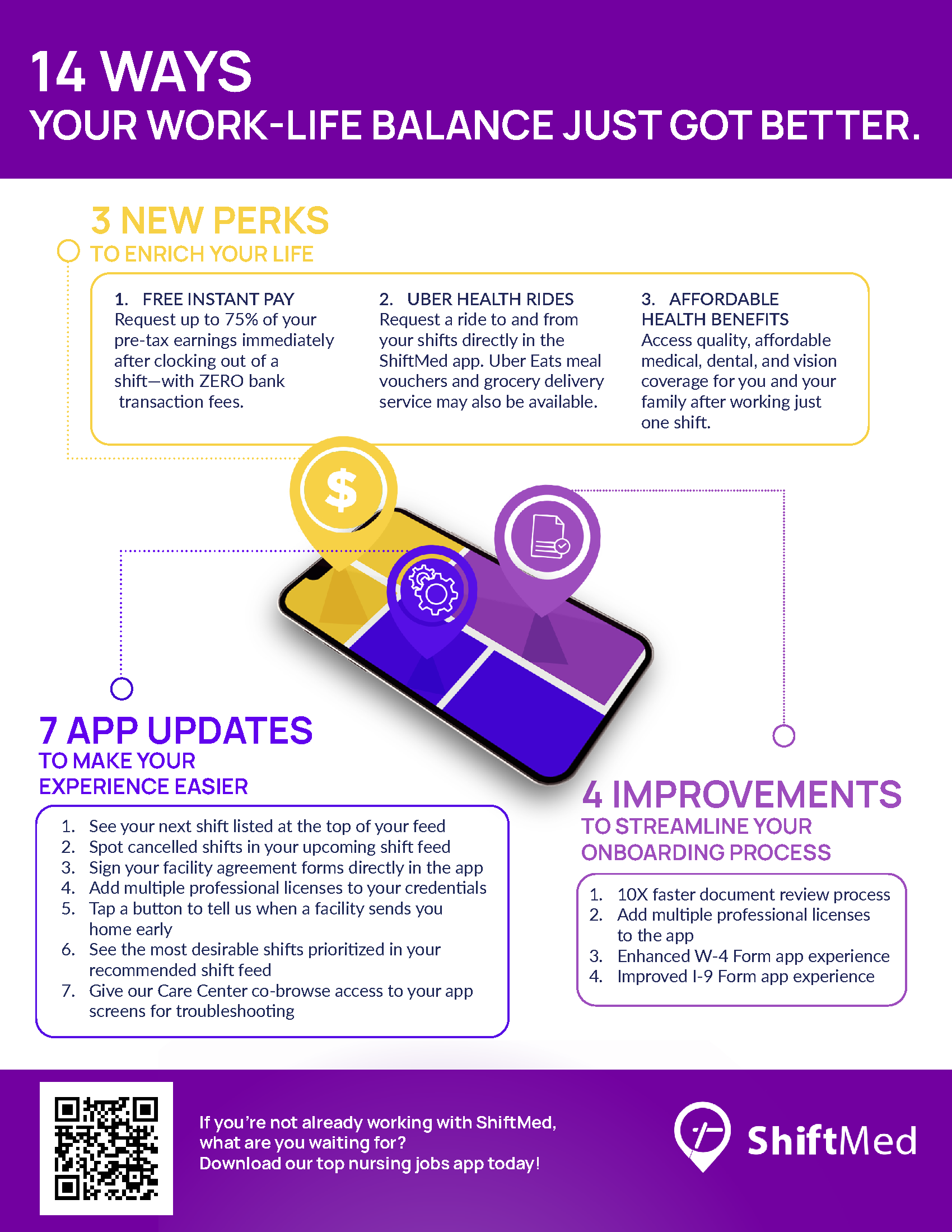 14 WAYS
YOUR WORK-LIFE BALANCE JUST GOT BETTER.

3 NEW PERKS
TO ENRICH YOUR LIFE

1. FREE INSTANT PAY
Request up to 75% of your pre-tax earnings immediately after clocking out of a shift—with ZERO bank transaction fees.

2. UBER HEALTH RIDES
Request a ride to and from your shifts directly in the ShiftMed app. Uber Eats meal vouchers and grocery delivery service may also be available.

3. AFFORDABLE HEALTH BENEFITS
Access quality, affordable medical, dental, and vision coverage for you and your family after working just one shift.

$

7 APP UPDATES
TO MAKE YOUR EXPERIENCE EASIER

1. See your next shift listed at the top of your feed
2. Spot cancelled shifts in your upcoming shift feed
3. Sign your facility agreement forms directly in the app
4. Add multiple professional licenses to your credentials
5. Tap a button to tell us when a facility sends you home early
6. See the most desirable shifts prioritized in your recommended shift feed
7. Give our Care Center co-browse access to your app screens for troubleshooting

4 IMPROVEMENTS
TO STREAMLINE YOUR ONBOARDING PROCESS

1. 10X faster document review process
2. Add multiple professional licenses to the app
3. Enhanced W-4 Form app experience
4. Improved I-9 Form app experience

If you're not already working with ShiftMed, what are you waiting for?
Download our top nursing jobs app today!

ShiftMed