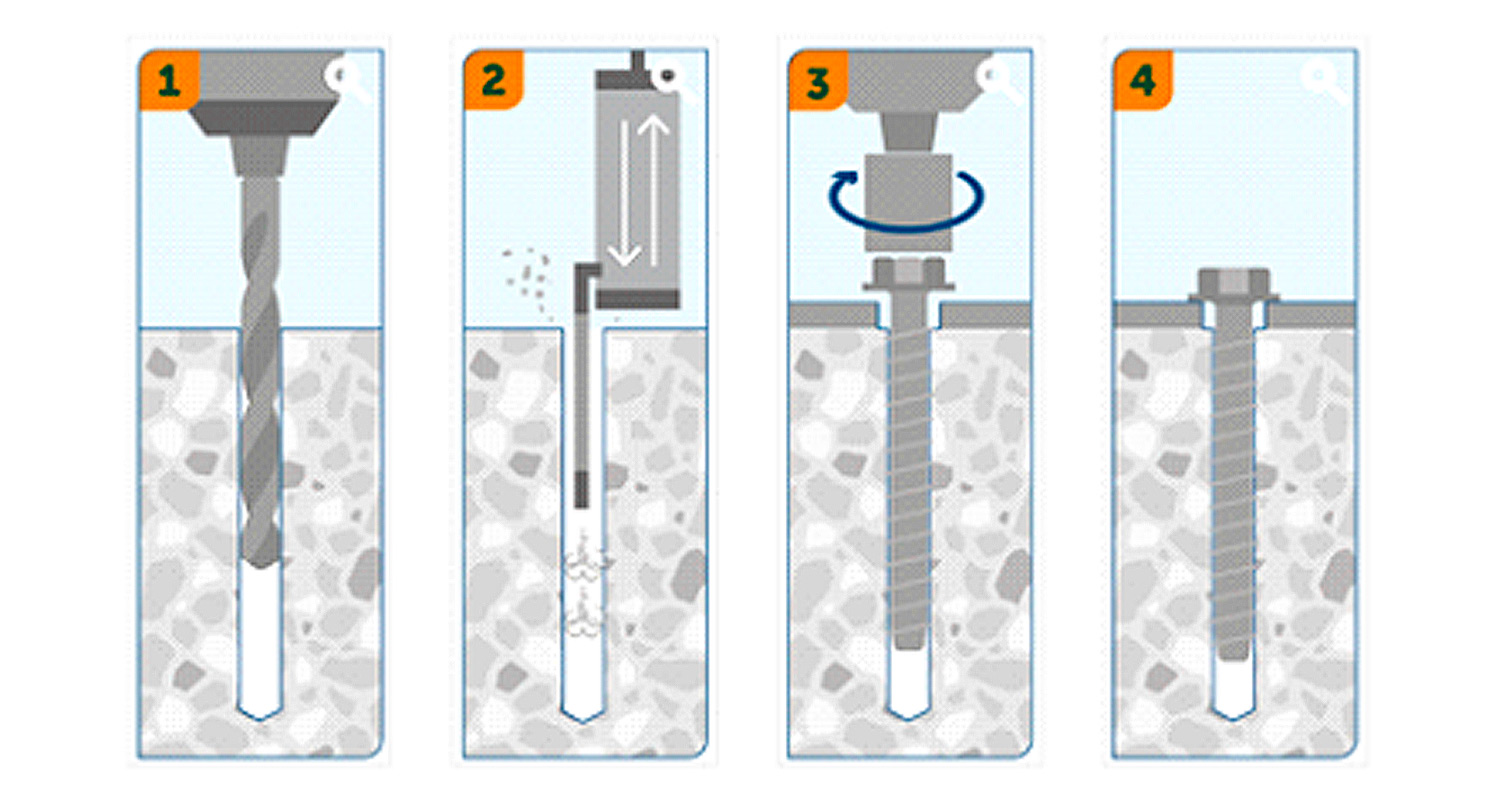 1

2

3

4