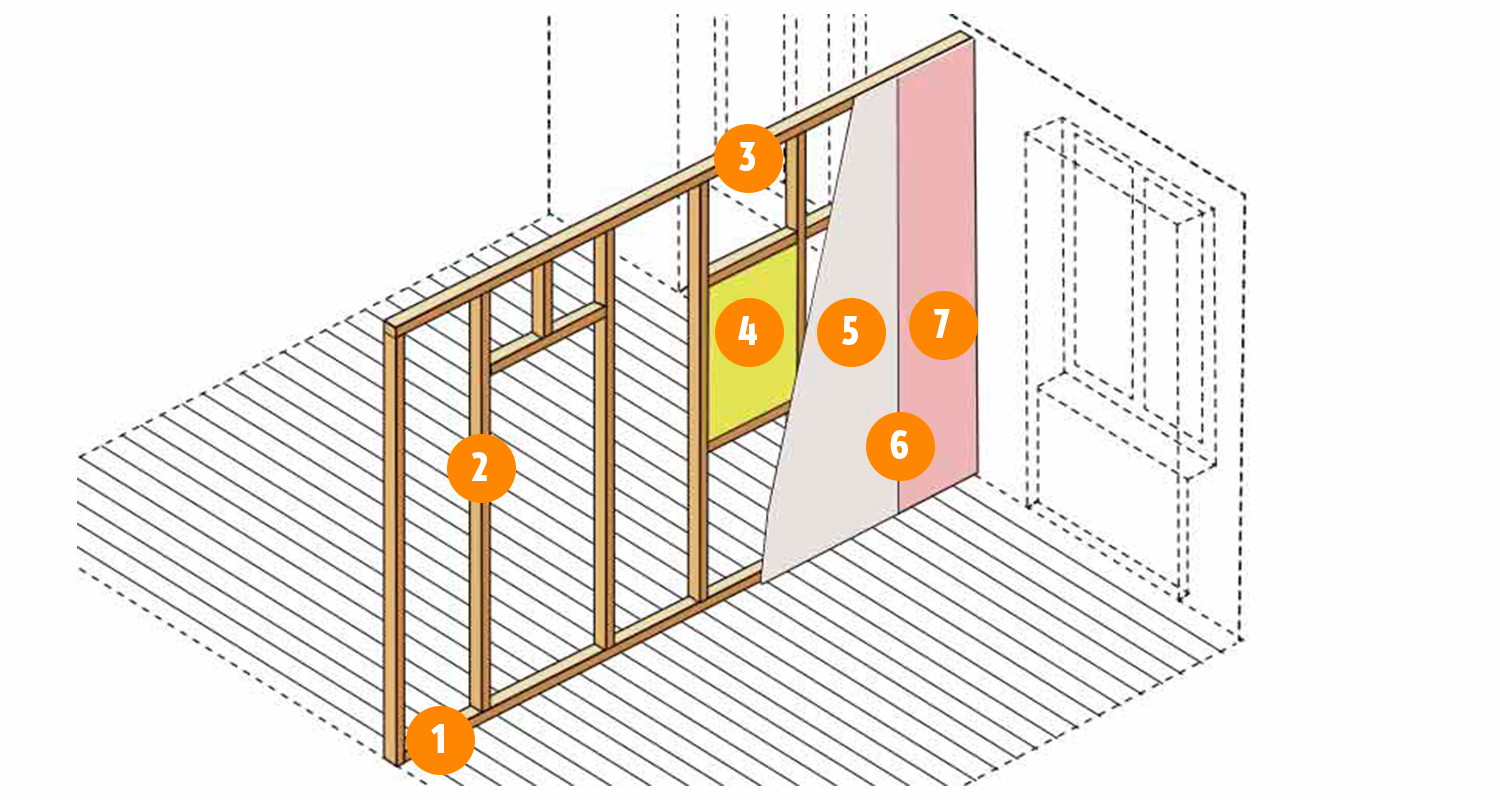 3
4
5
7
2
6
1