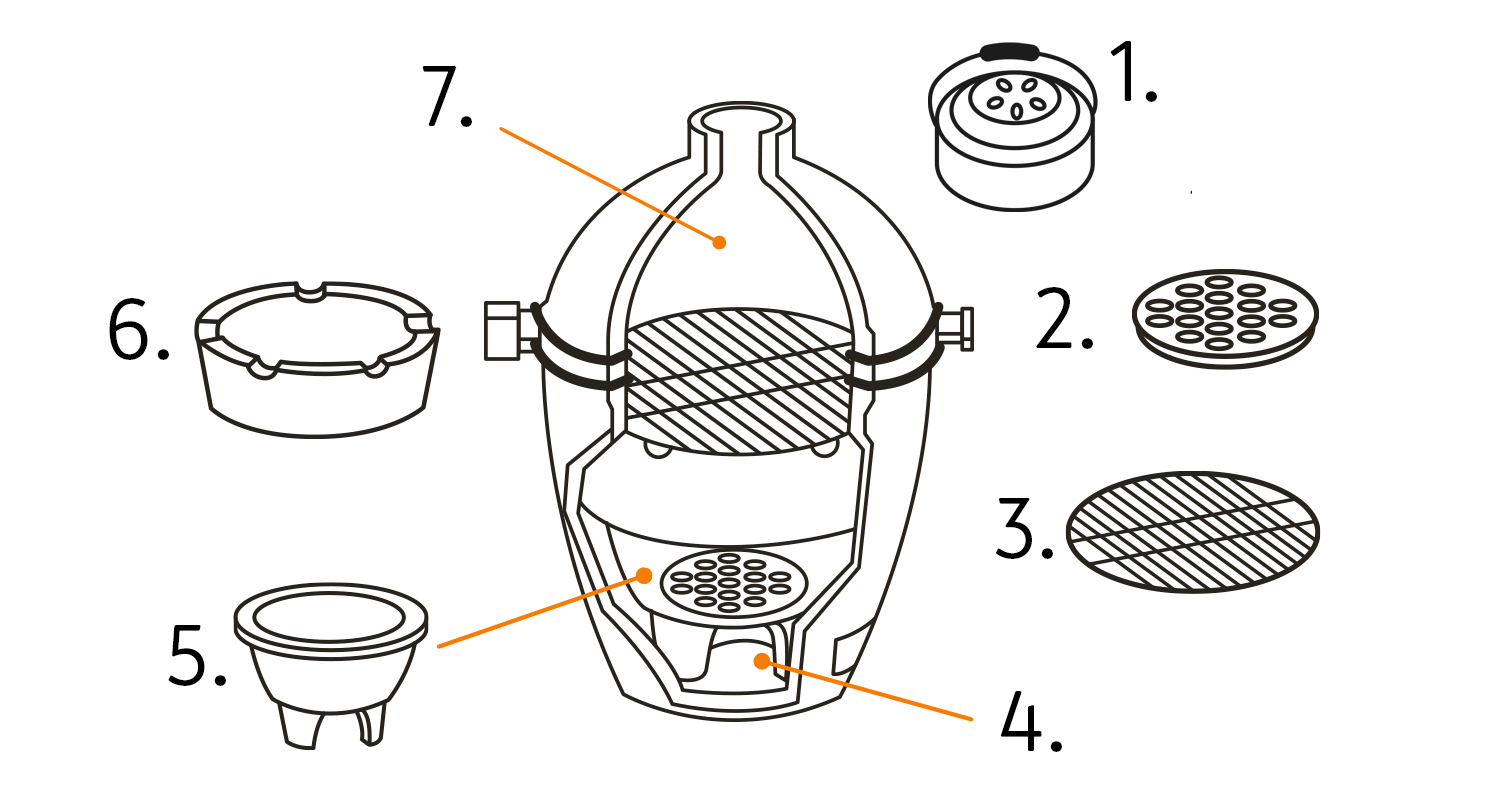 7.
1.
6.
2.
3.
5.
4.