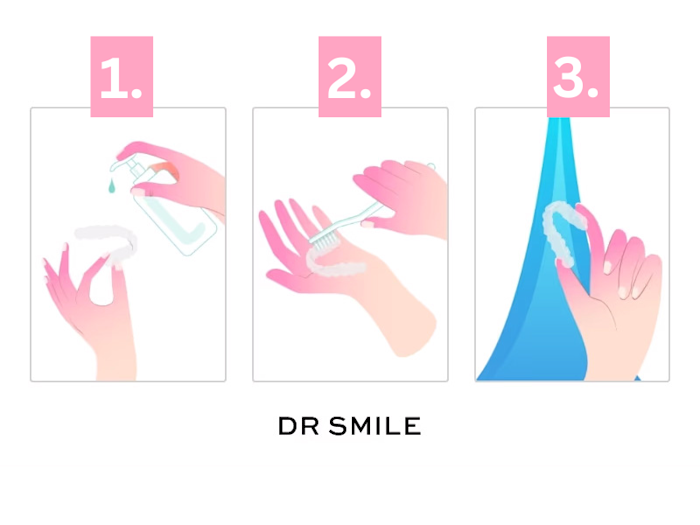 1.

2.

3.

DR SMILE