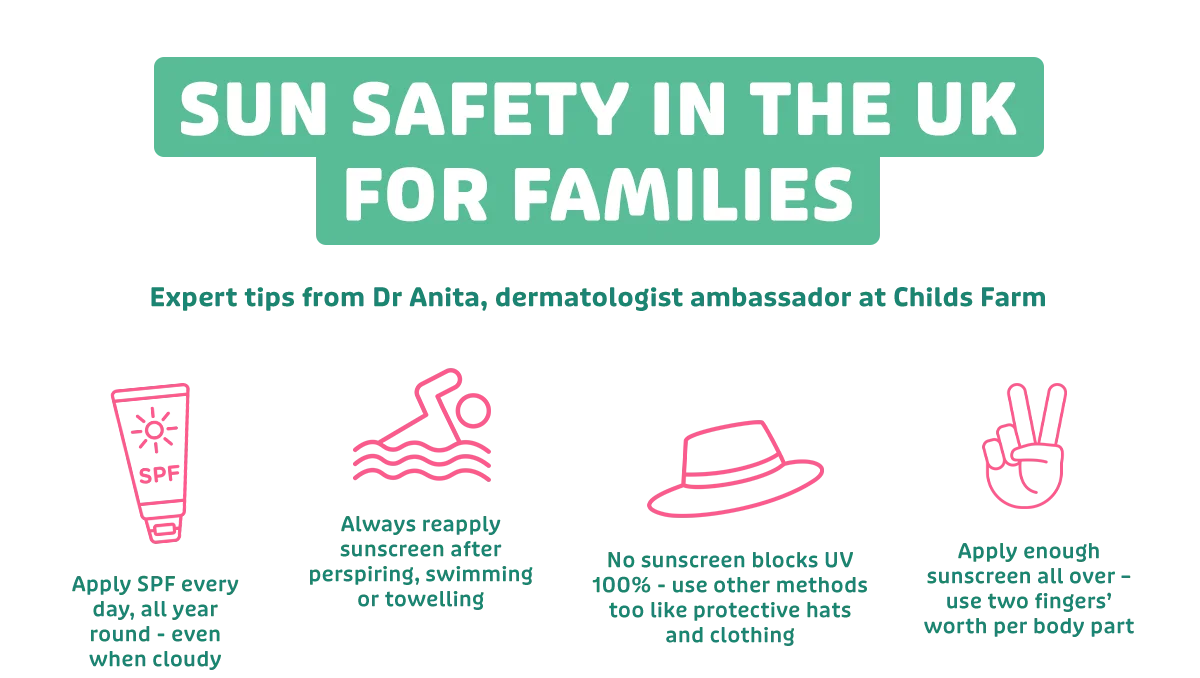 SUN SAFETY IN THE UK FOR FAMILIES

Expert tips from Dr Anita, dermatologist ambassador at Childs Farm

SPF

Apply SPF every day, all year round - even when cloudy

Always reapply sunscreen after perspiring, swimming or towelling

No sunscreen blocks UV 100% - use other methods too like protective hats and clothing

Apply enough sunscreen all over – use two fingers' worth per body part