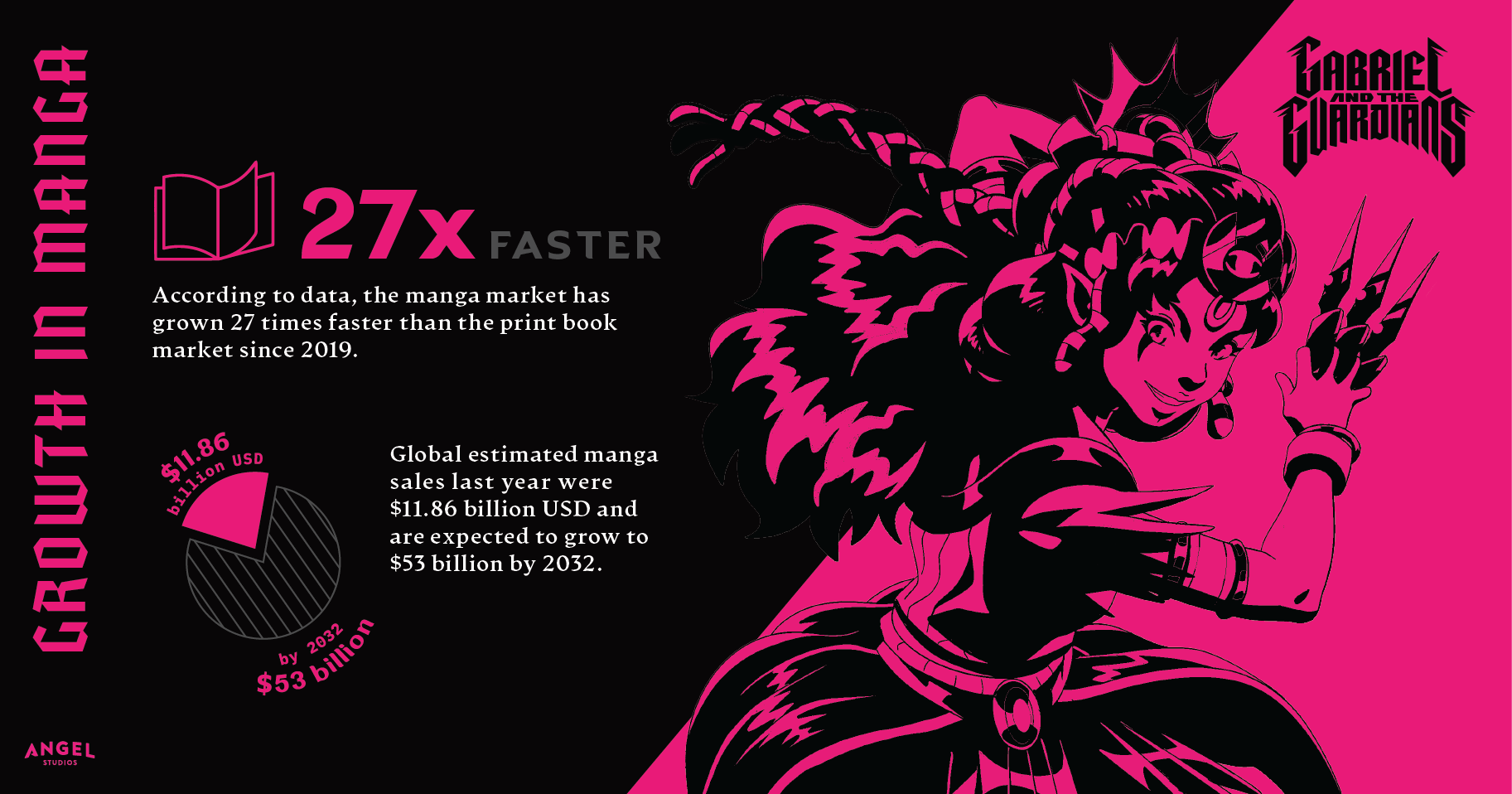 GROWTH IN MANGA

27x FASTER

According to data, the manga market has grown 27 times faster than the print book market since 2019.

$11.86 billion USD

by 2032 $53 billion

Global estimated manga sales last year were $11.86 billion USD and are expected to grow to $53 billion by 2032.

GABRIEL AND THE GUARDIANS

ANGEL STUDIOS