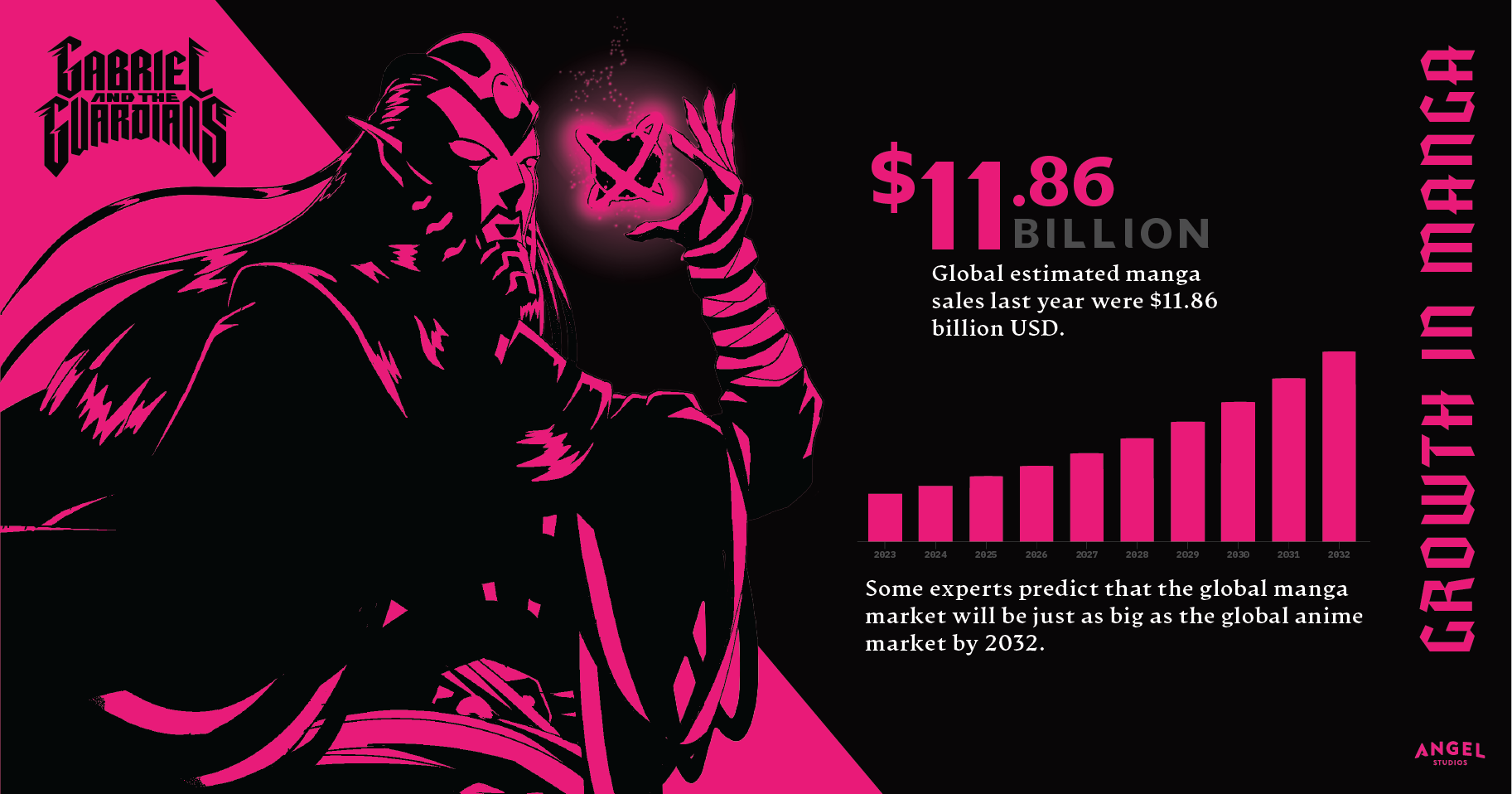 GABRIEL AND THE GUARDIANS

$11.86 BILLION

Global estimated manga sales last year were $11.86 billion USD.

2023 2024 2025 2026 2027 2028 2029 2030 2031 2032

Some experts predict that the global manga market will be just as big as the global anime market by 2032.

GROWTH IN MANGA

ANGEL STUDIOS