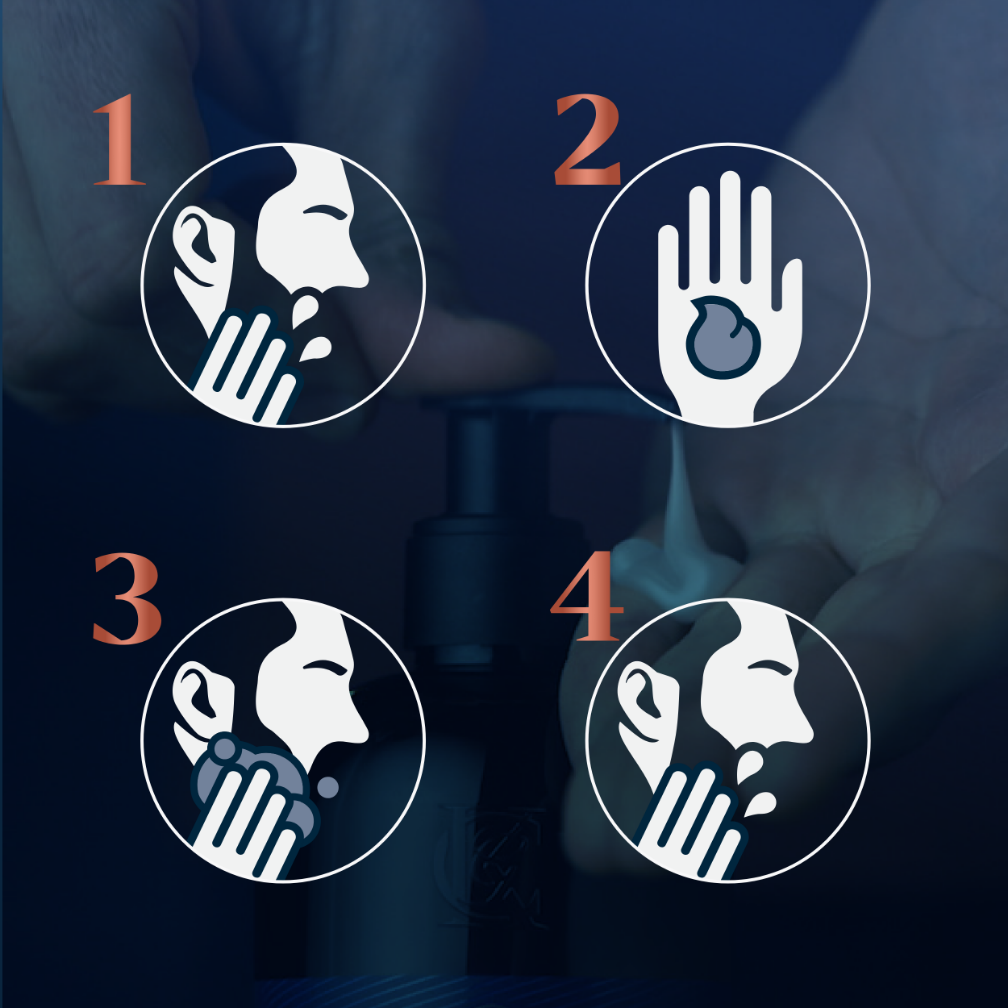 1

2

3

4