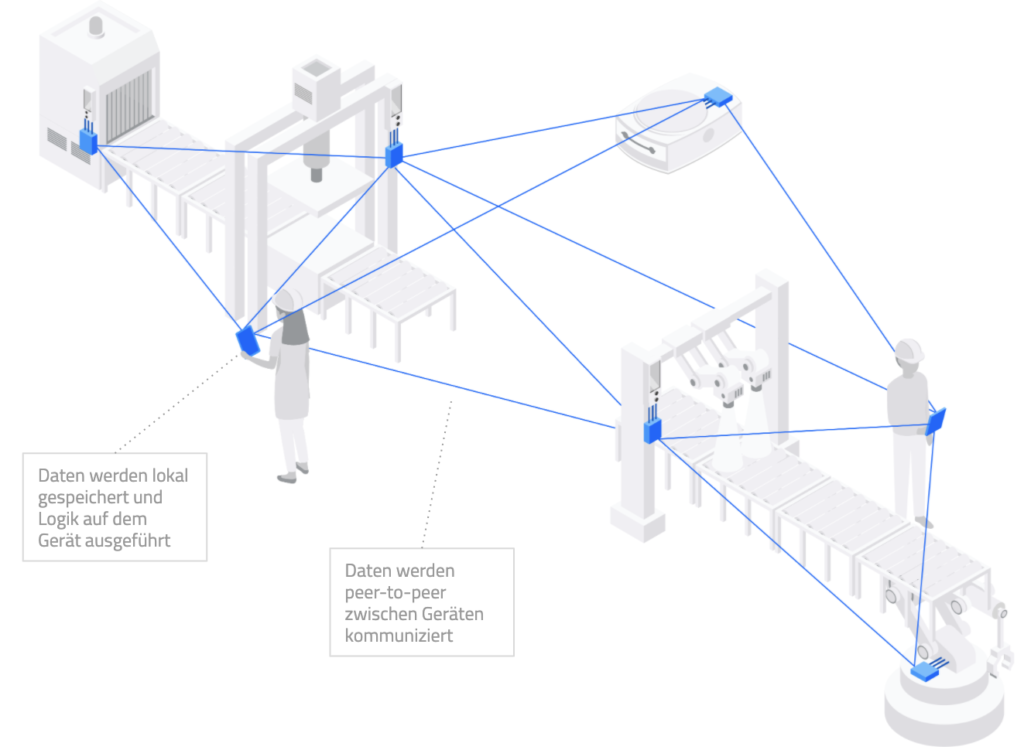 Daten werden lokal gespeichert und Logik auf dem Gerät ausgeführt

Daten werden peer-to-peer zwischen Geräten kommuniziert