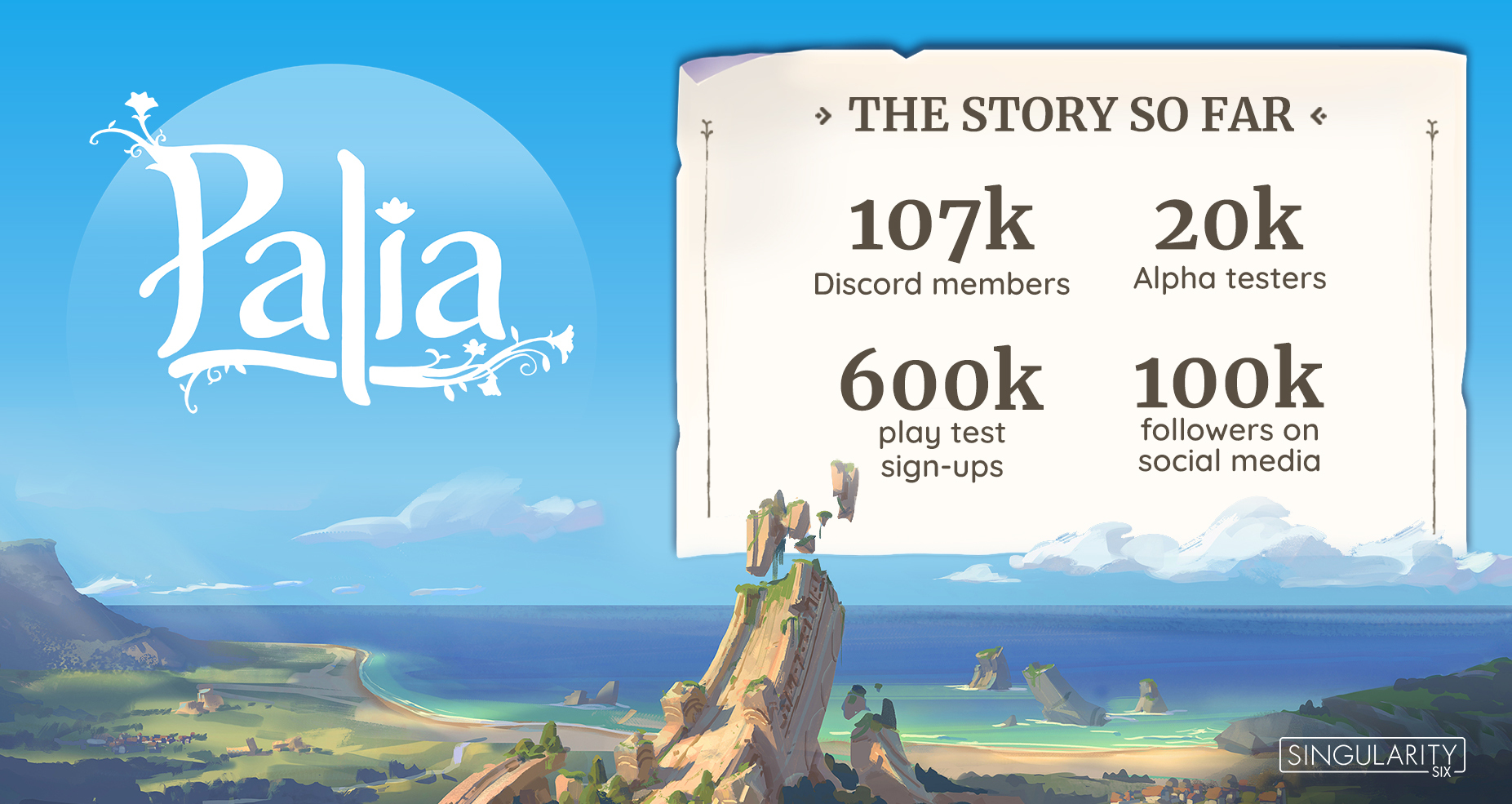 Palia

THE STORY SO FAR

107k
Discord members

20k
Alpha testers

600k
play test sign-ups

100k
followers on social media

SINGULARITY SIX