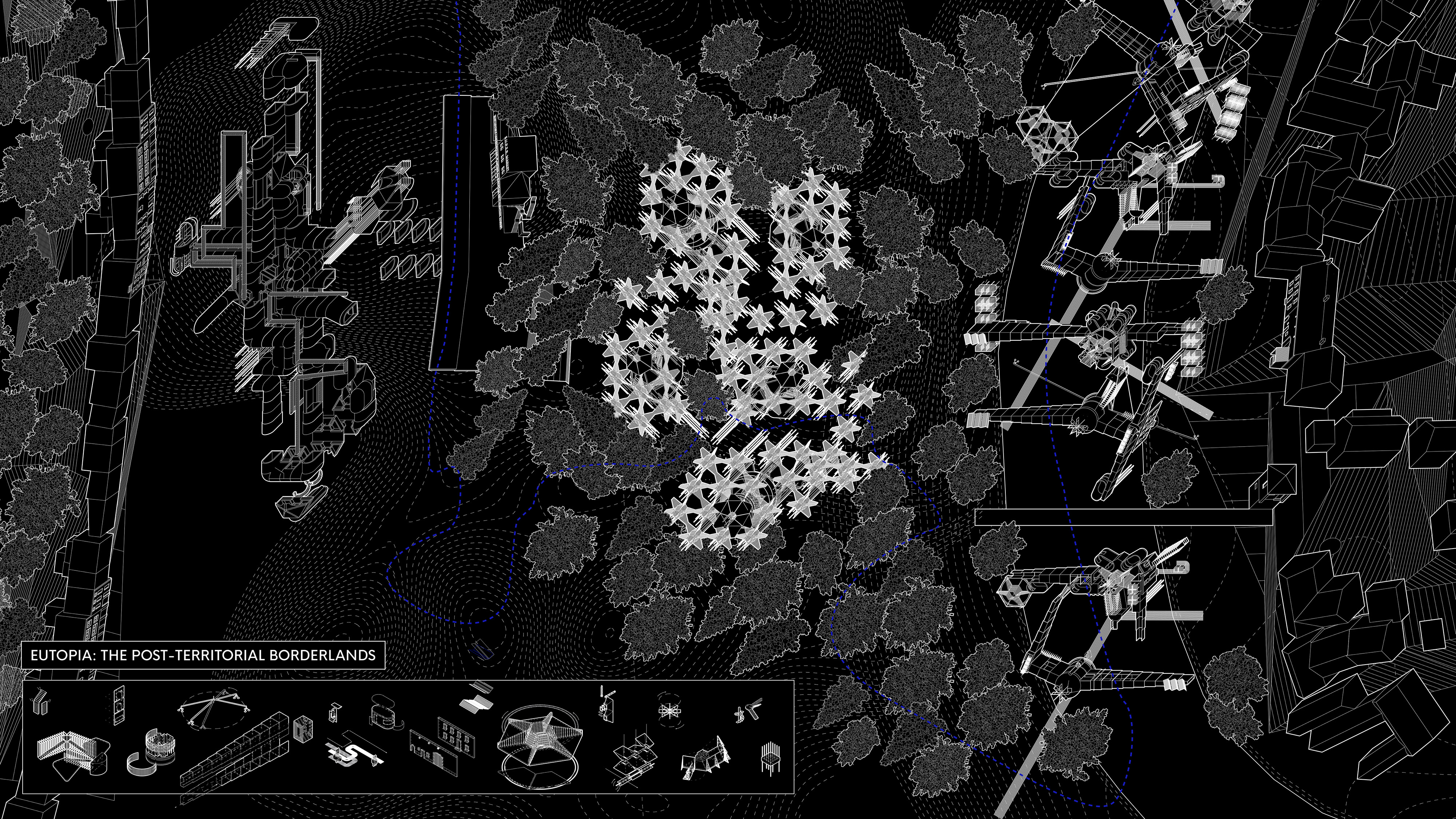 EUTOPIA: THE POST-TERRITORIAL BORDERLANDS