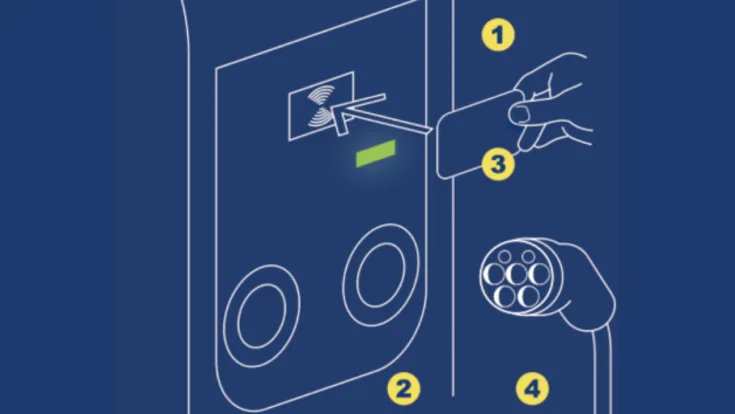 1
3
2
4