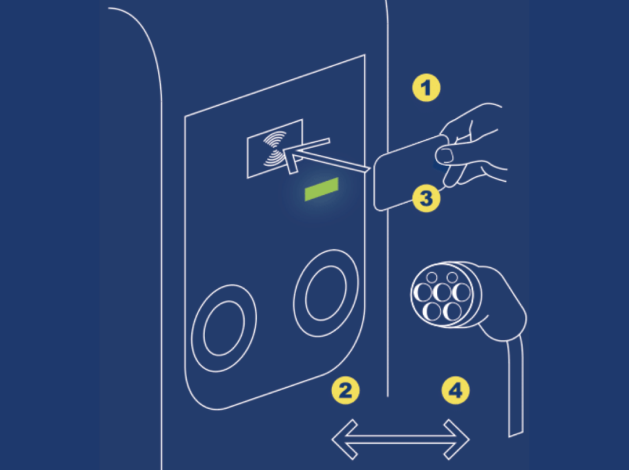 1
3
2
4