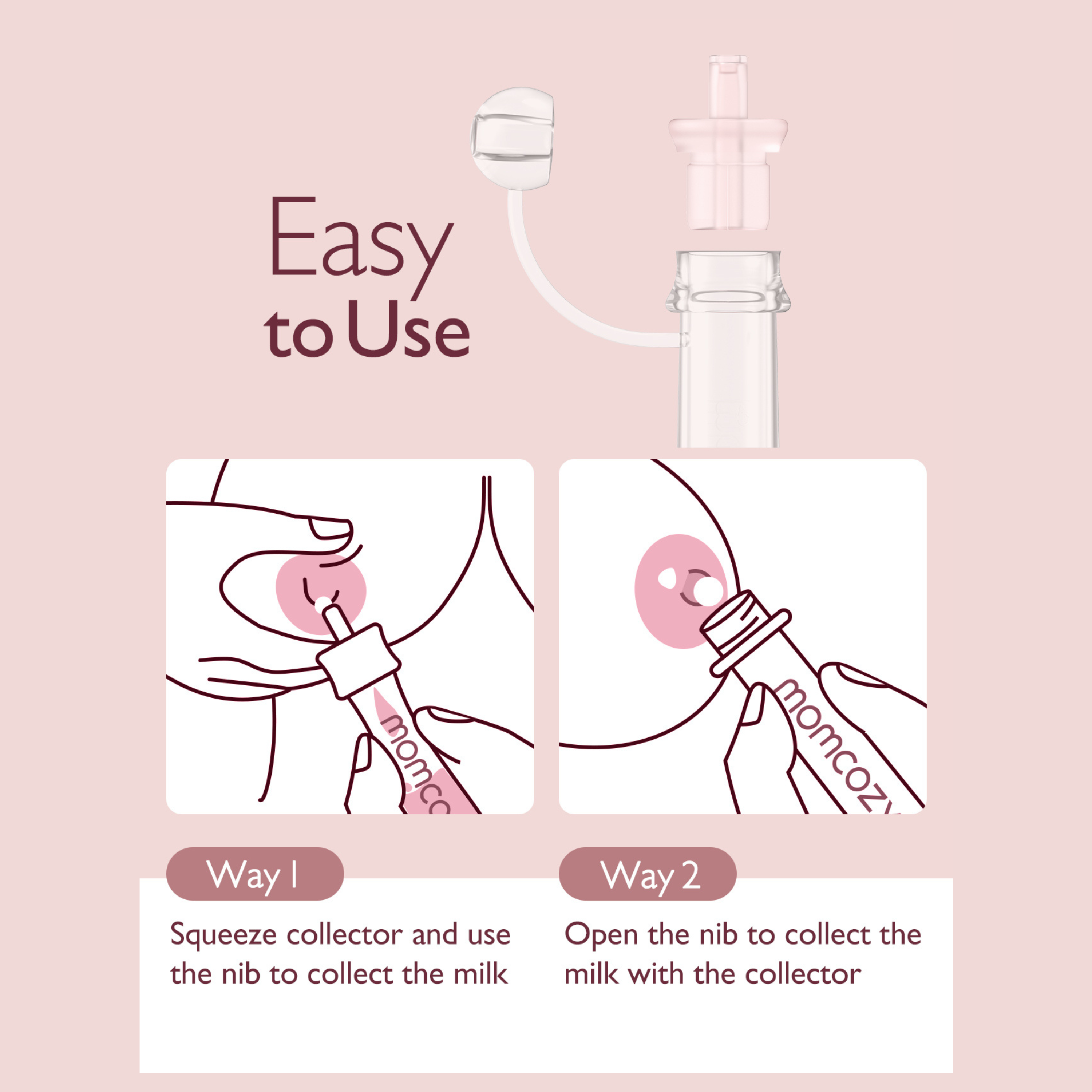 Easy
to Use

momco

momcozy

Way 1

Squeeze collector and use the nib to collect the milk

Way 2

Open the nib to collect the milk with the collector