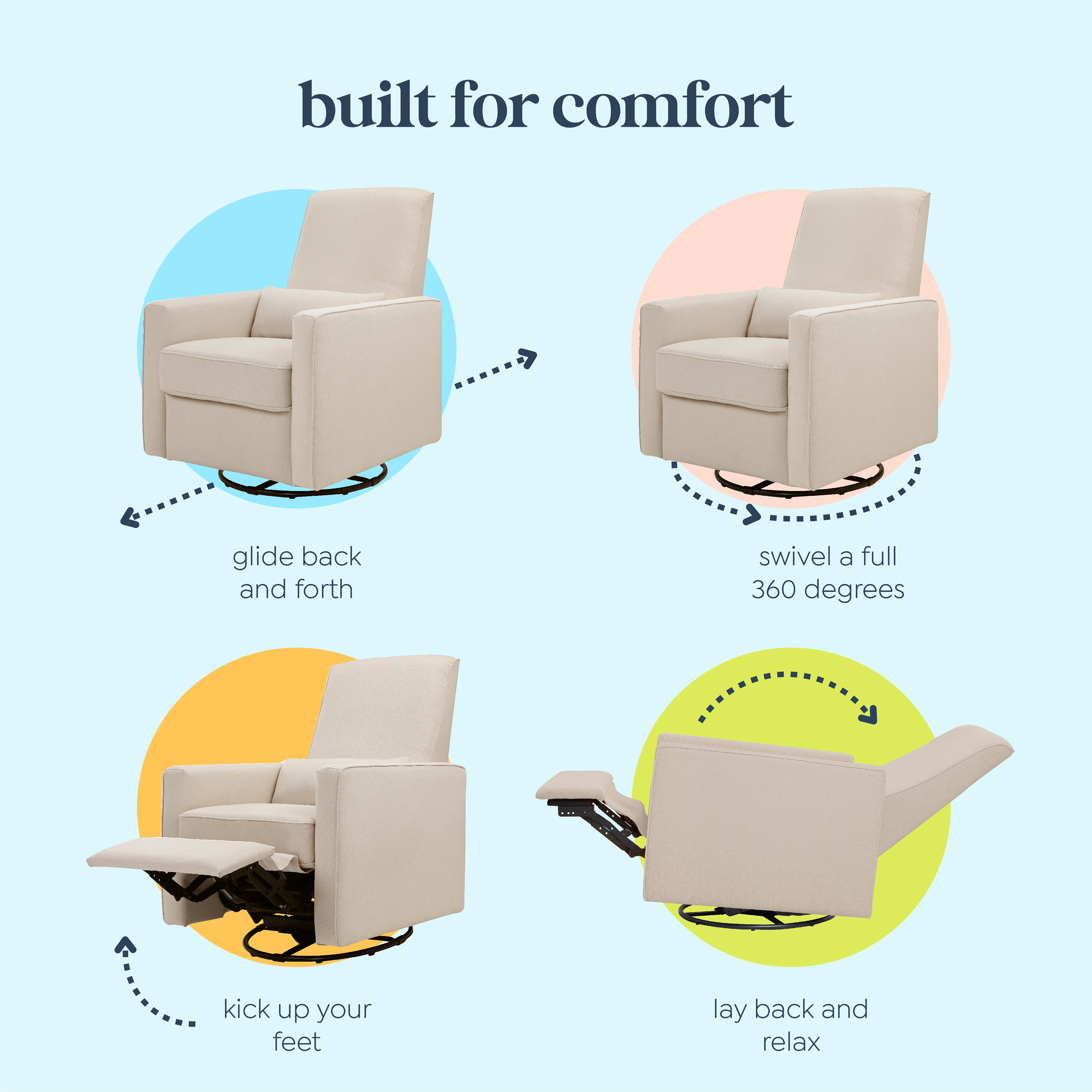 built for comfort

glide back and forth

swivel a full 360 degrees

kick up your feet

lay back and relax